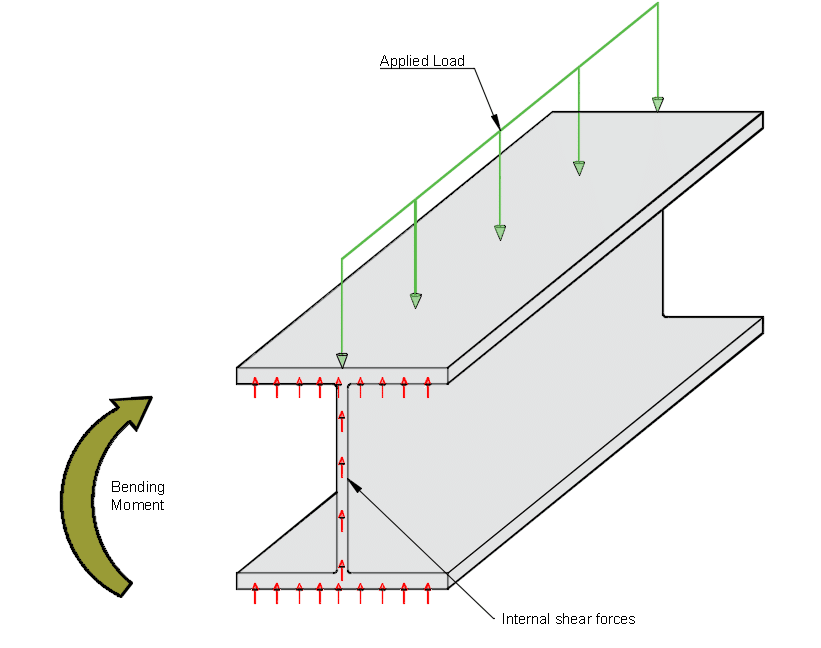 Applied Load

Bending Moment

Internal shear forces