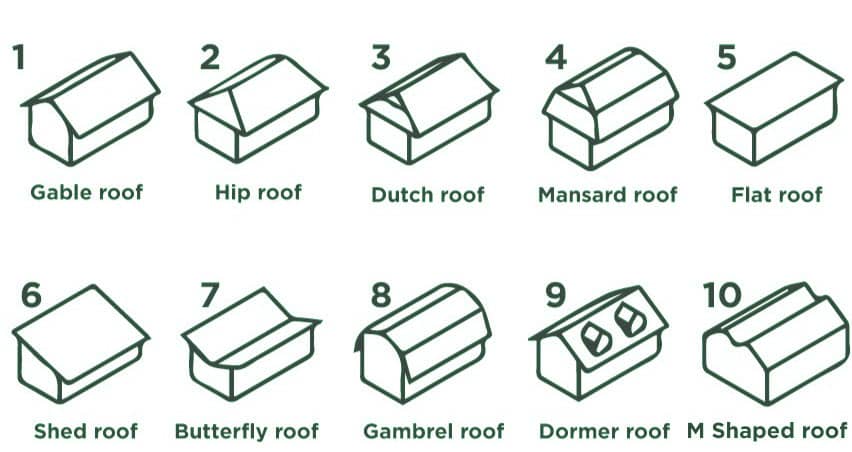 1
Gable roof

2
Hip roof

3
Dutch roof

4
Mansard roof

5
Flat roof

6
Shed roof

7
Butterfly roof

8
Gambrel roof

9
Dormer roof

10
M Shaped roof