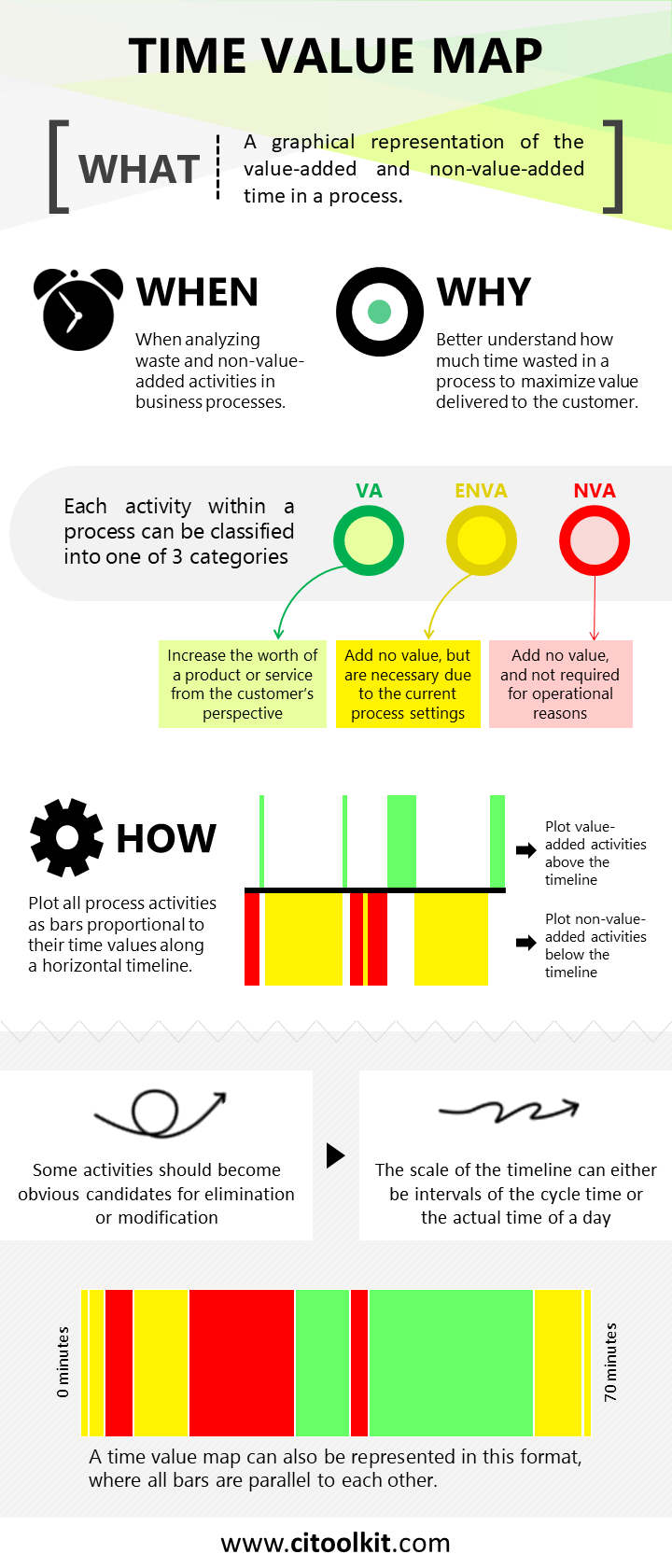 TIME VALUE MAP

WHAT

A graphical representation of the value-added and non-value-added time in a process.

WHEN

When analyzing waste and non-value-added activities in business processes.

WHY

Better understand how much time wasted in a process to maximize value delivered to the customer.

Each activity within a process can be classified into one of 3 categories

VA

ENVA

NVA

Increase the worth of a product or service from the customer's perspective

Add no value, but are necessary due to the current process settings

Add no value, and not required for operational reasons

HOW

Plot all process activities as bars proportional to their time values along a horizontal timeline.

Plot value-added activities above the timeline

Plot non-value-added activities below the timeline

Some activities should become obvious candidates for elimination or modification

The scale of the timeline can either be intervals of the cycle time or the actual time of a day

0 minutes

70 minutes

A time value map can also be represented in this format, where all bars are parallel to each other.

www.citoolkit.com