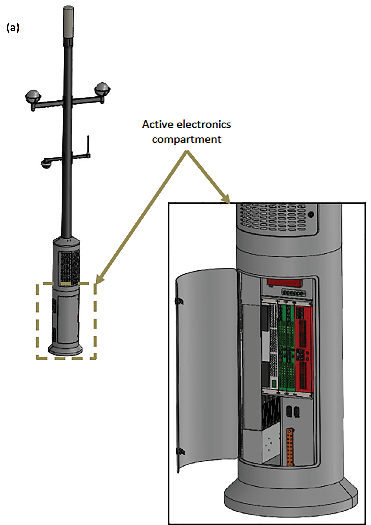 (a)

Active electronics compartment