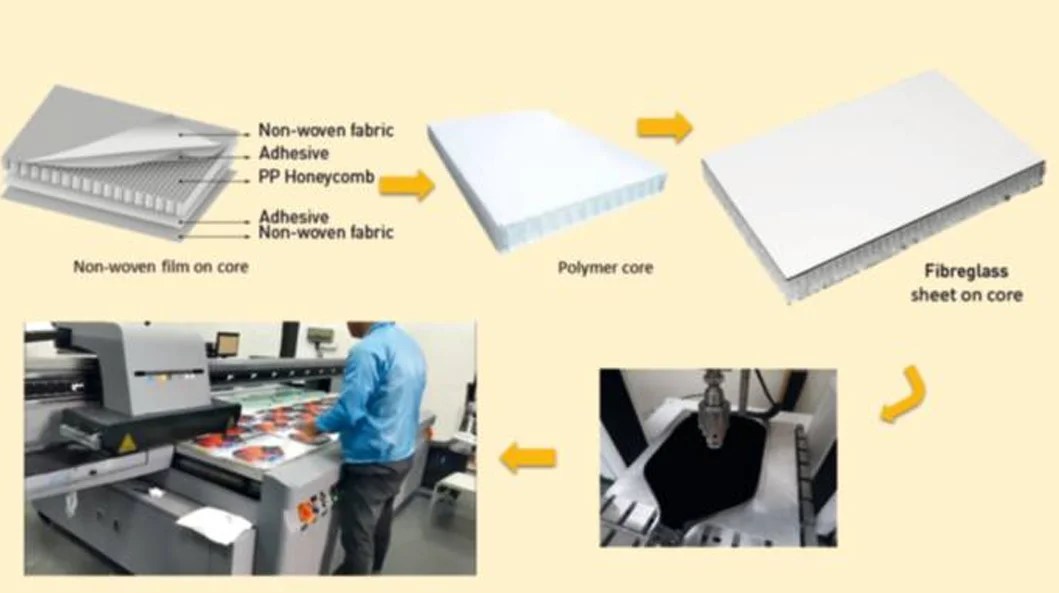 Non-woven fabric
Adhesive
PP Honeycomb
Adhesive
Non-woven fabric

Non-woven film on core

Polymer core

Fibreglass sheet on core