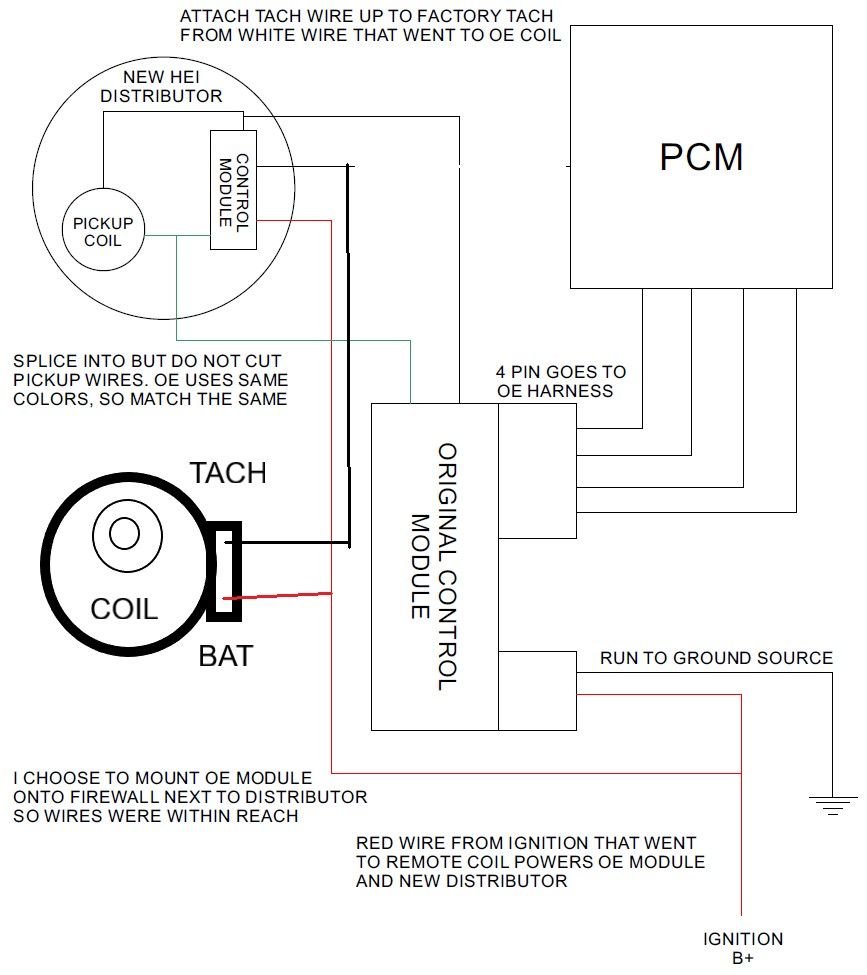 ATTACH TACH WIRE UP TO FACTORY TACH FROM WHITE WIRE THAT WENT TO OE COIL

NEW HEI DISTRIBUTOR

CONTROL MODULE

PICKUP COIL

PCM

SPLICE INTO BUT DO NOT CUT PICKUP WIRES. OE USES SAME COLORS, SO MATCH THE SAME

4 PIN GOES TO OE HARNESS

TACH

COIL

BAT

ORIGINAL CONTROL MODULE

RUN TO GROUND SOURCE

I CHOOSE TO MOUNT OE MODULE ONTO FIREWALL NEXT TO DISTRIBUTOR SO WIRES WERE WITHIN REACH

RED WIRE FROM IGNITION THAT WENT TO REMOTE COIL POWERS OE MODULE AND NEW DISTRIBUTOR

IGNITION B+