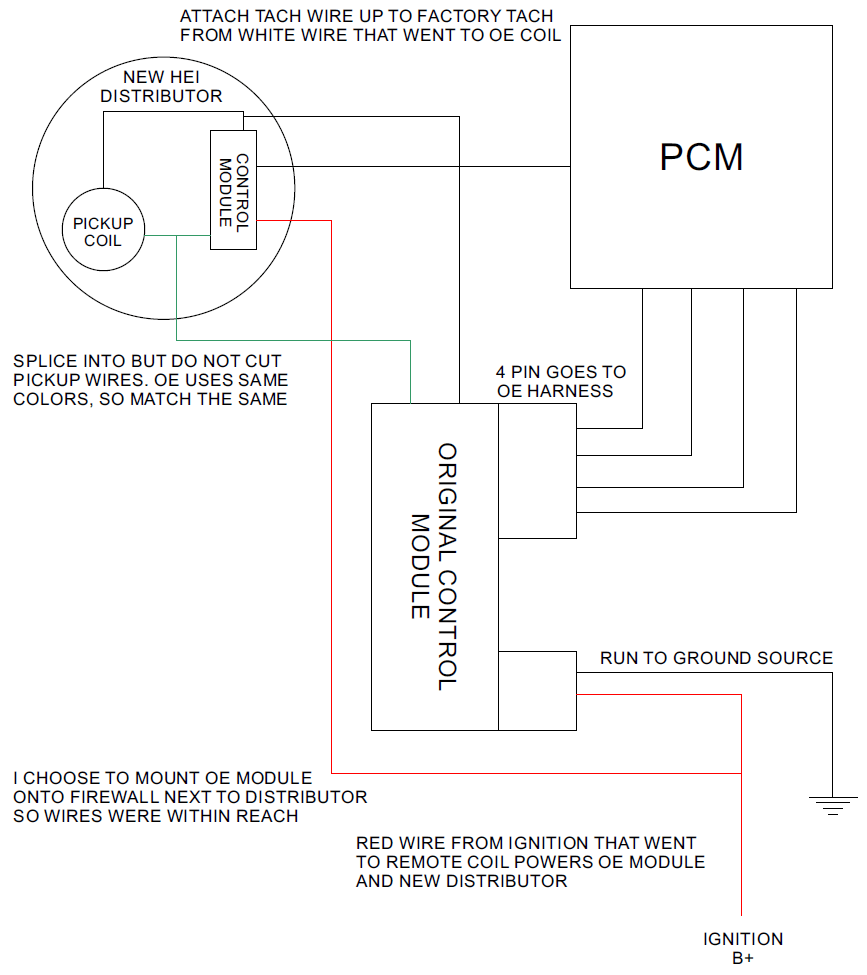 ATTACH TACH WIRE UP TO FACTORY TACH FROM WHITE WIRE THAT WENT TO OE COIL

NEW HEI DISTRIBUTOR

CONTROL MODULE

PICKUP COIL

PCM

SPLICE INTO BUT DO NOT CUT PICKUP WIRES. OE USES SAME COLORS, SO MATCH THE SAME

4 PIN GOES TO OE HARNESS

ORIGINAL CONTROL MODULE

RUN TO GROUND SOURCE

I CHOOSE TO MOUNT OE MODULE ONTO FIREWALL NEXT TO DISTRIBUTOR SO WIRES WERE WITHIN REACH

RED WIRE FROM IGNITION THAT WENT TO REMOTE COIL POWERS OE MODULE AND NEW DISTRIBUTOR

IGNITION B+