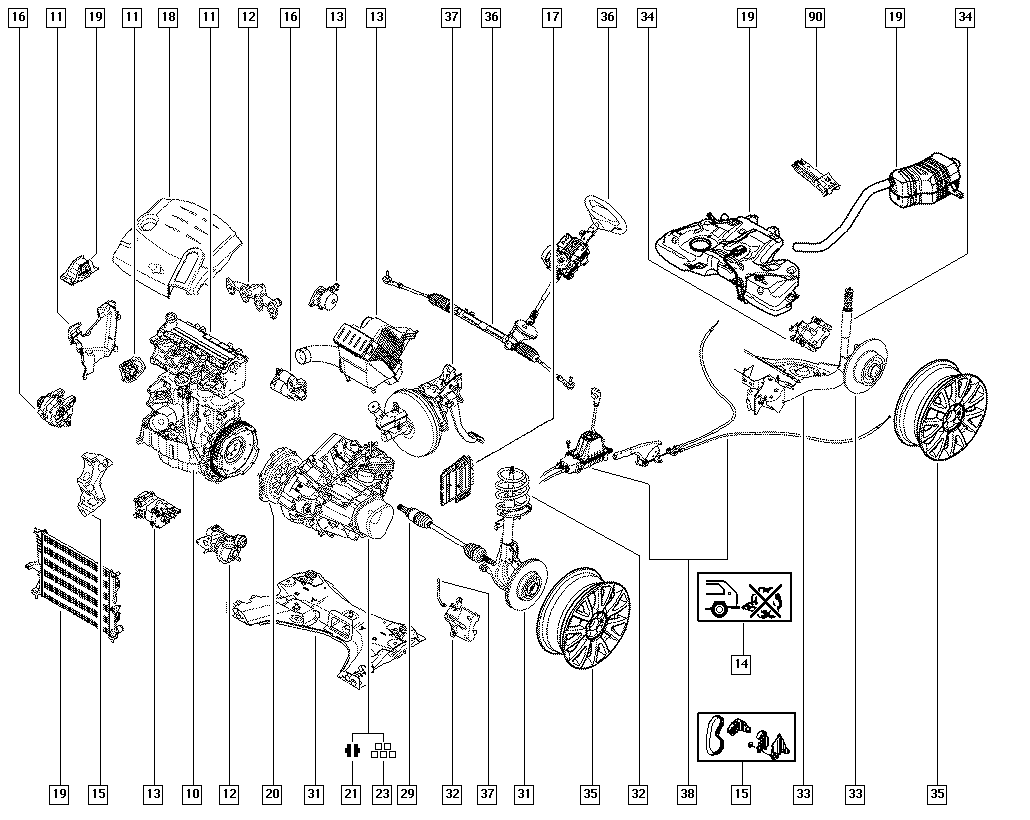 16 11 19 11 18 11 12 16 13 13 37 36 17 36 34 19 90 19 34

14

15

19 15 13 10 12 20 31 21 23 29 32 37 31 35 32 38 15 33 33 35