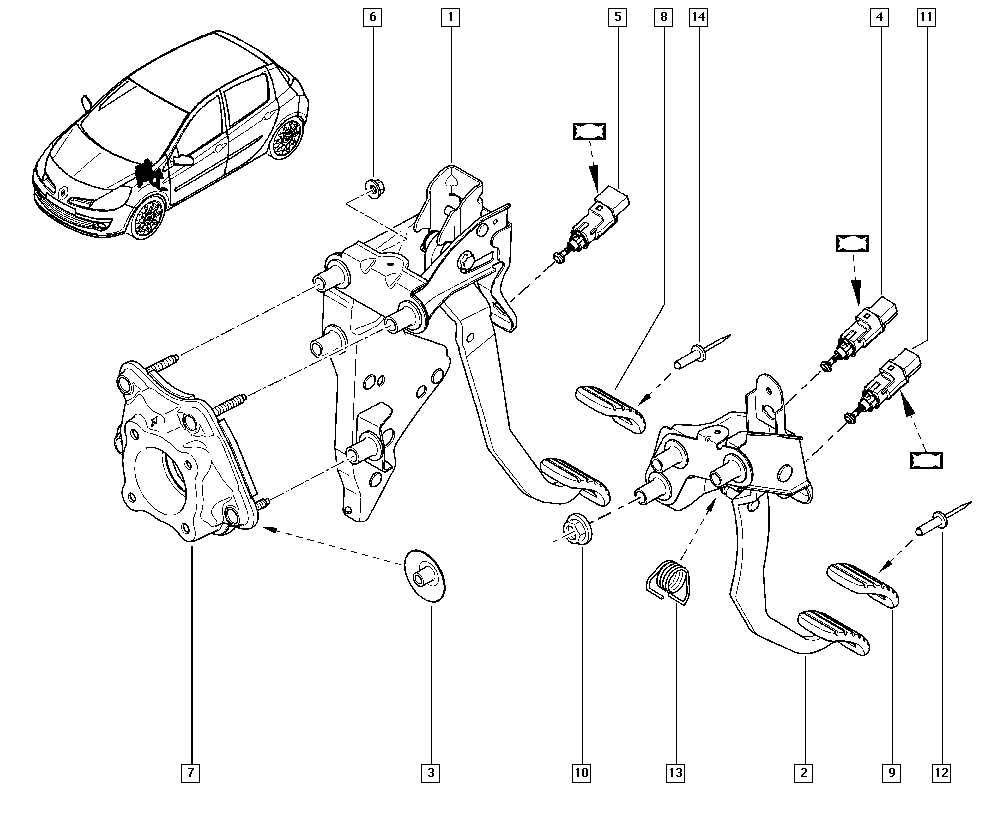 6
1
5
8
14
4
11
7
3
10
13
2
9
12