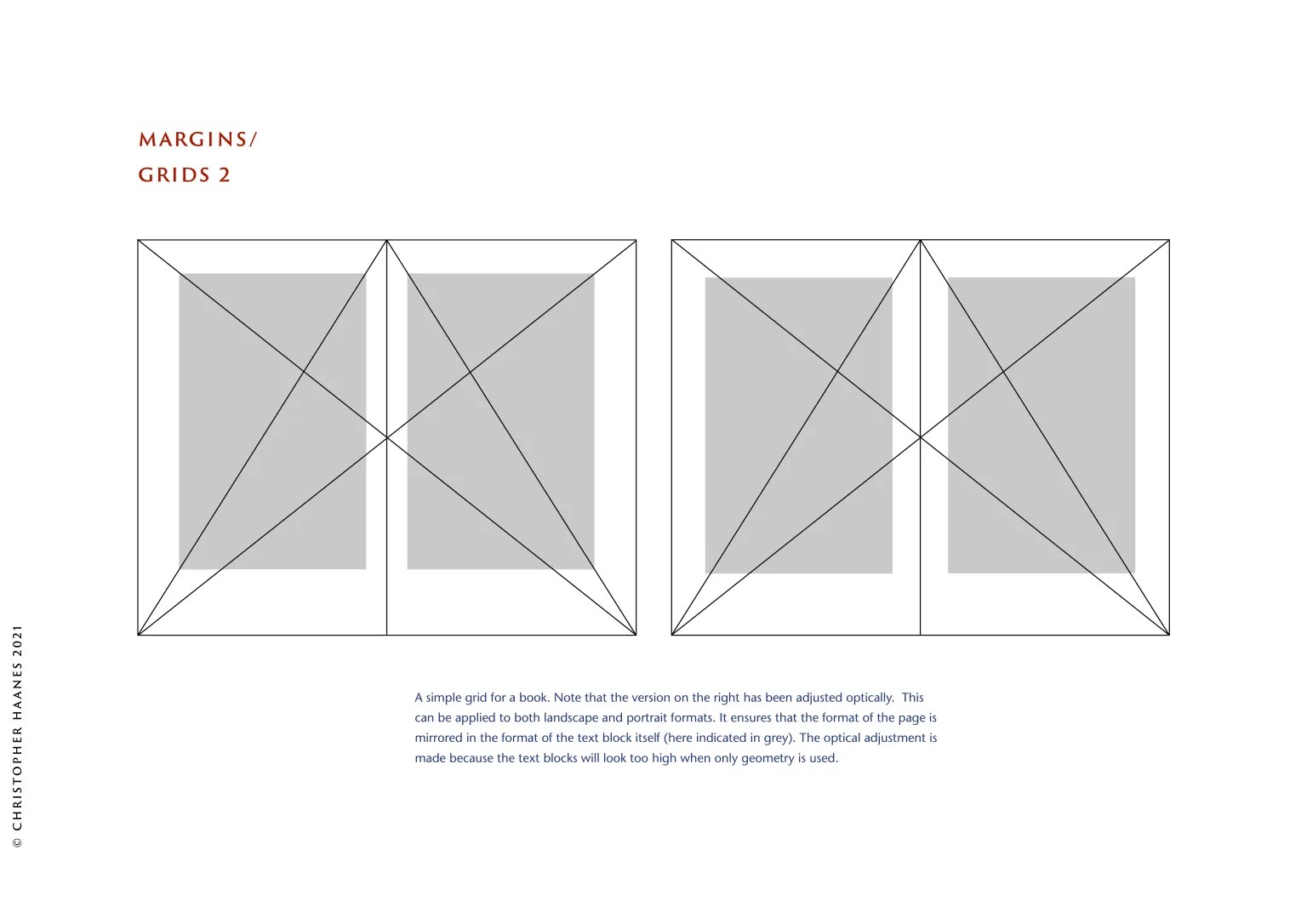 MARGINS/
GRIDS 2

A simple grid for a book. Note that the version on the right has been adjusted optically. This can be applied to both landscape and portrait formats. It ensures that the format of the page is mirrored in the format of the text block itself (here indicated in grey). The optical adjustment is made because the text blocks will look too high when only geometry is used.

© CHRISTOPHER HAANES 2021