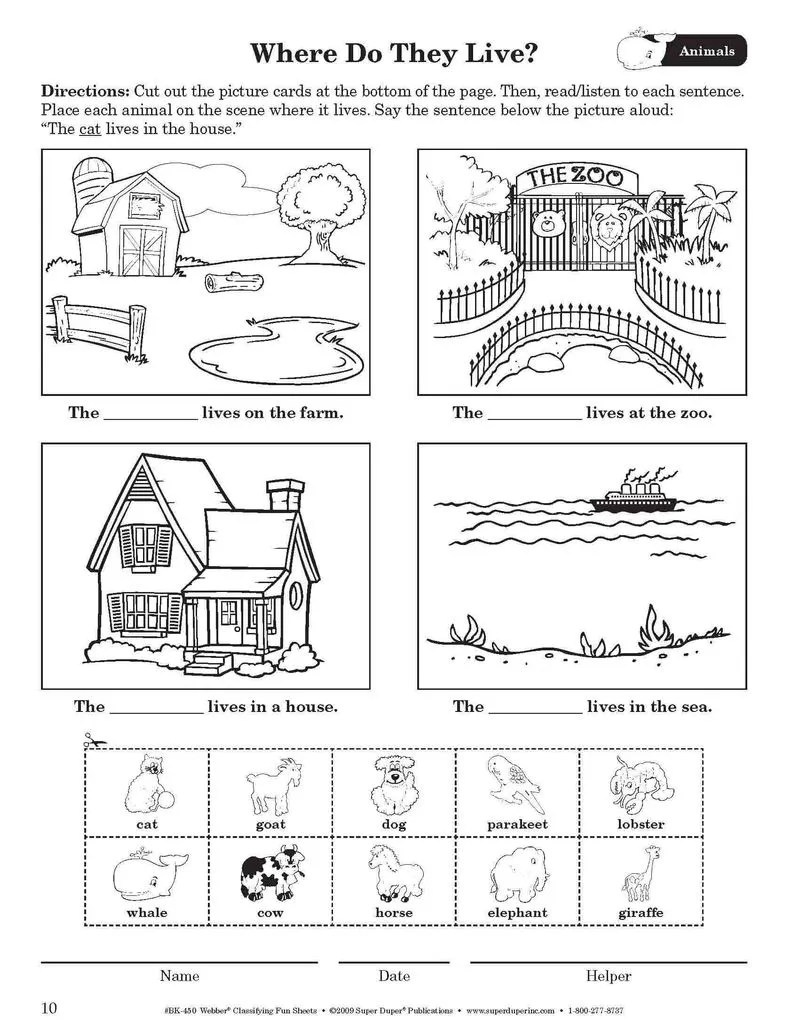 Where Do They Live?

Animals

**Directions:** Cut out the picture cards at the bottom of the page. Then, read/listen to each sentence. Place each animal on the scene where it lives. Say the sentence below the picture aloud: "The cat lives in the house."

THE ZOO

The __________ lives on the farm.

The __________ lives at the zoo.

The __________ lives in a house.

The __________ lives in the sea.

| cat | goat | dog | parakeet | lobster |
|---|---|---|---|---|
| whale | cow | horse | elephant | giraffe |

Name Date Helper

10 #BK-450 Webber® Classifying Fun Sheets • ©2009 Super Duper® Publications • www.superduperinc.com • 1-800-277-8737