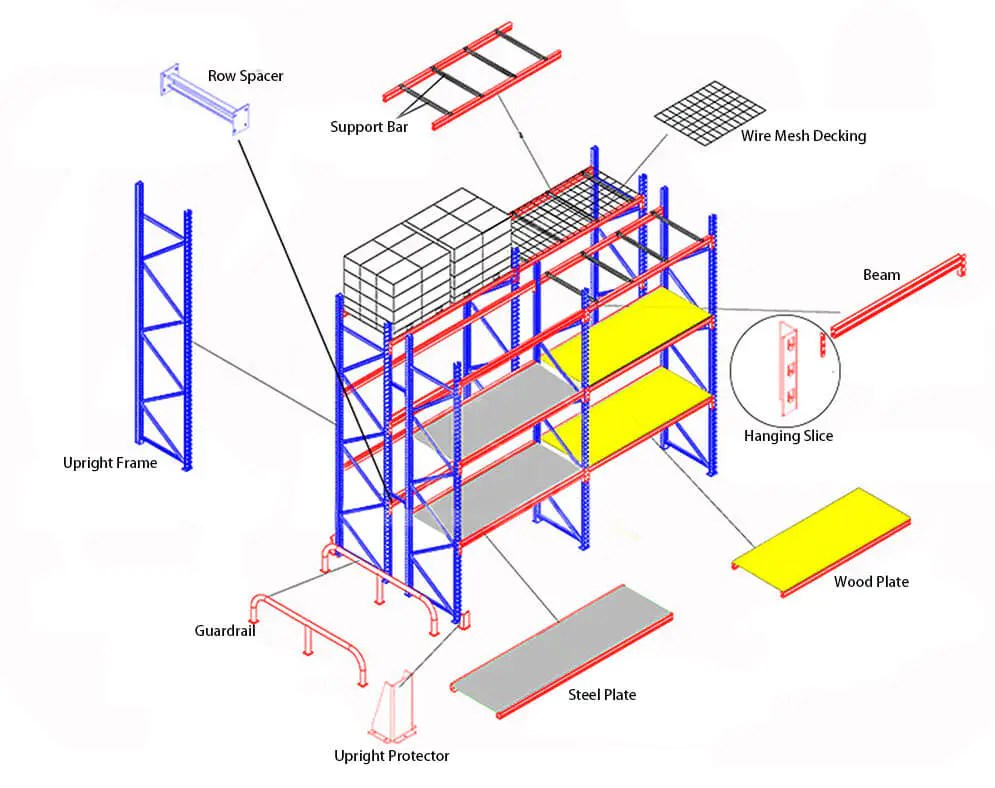 Row Spacer

Support Bar

Wire Mesh Decking

Beam

Hanging Slice

Upright Frame

Wood Plate

Guardrail

Steel Plate

Upright Protector