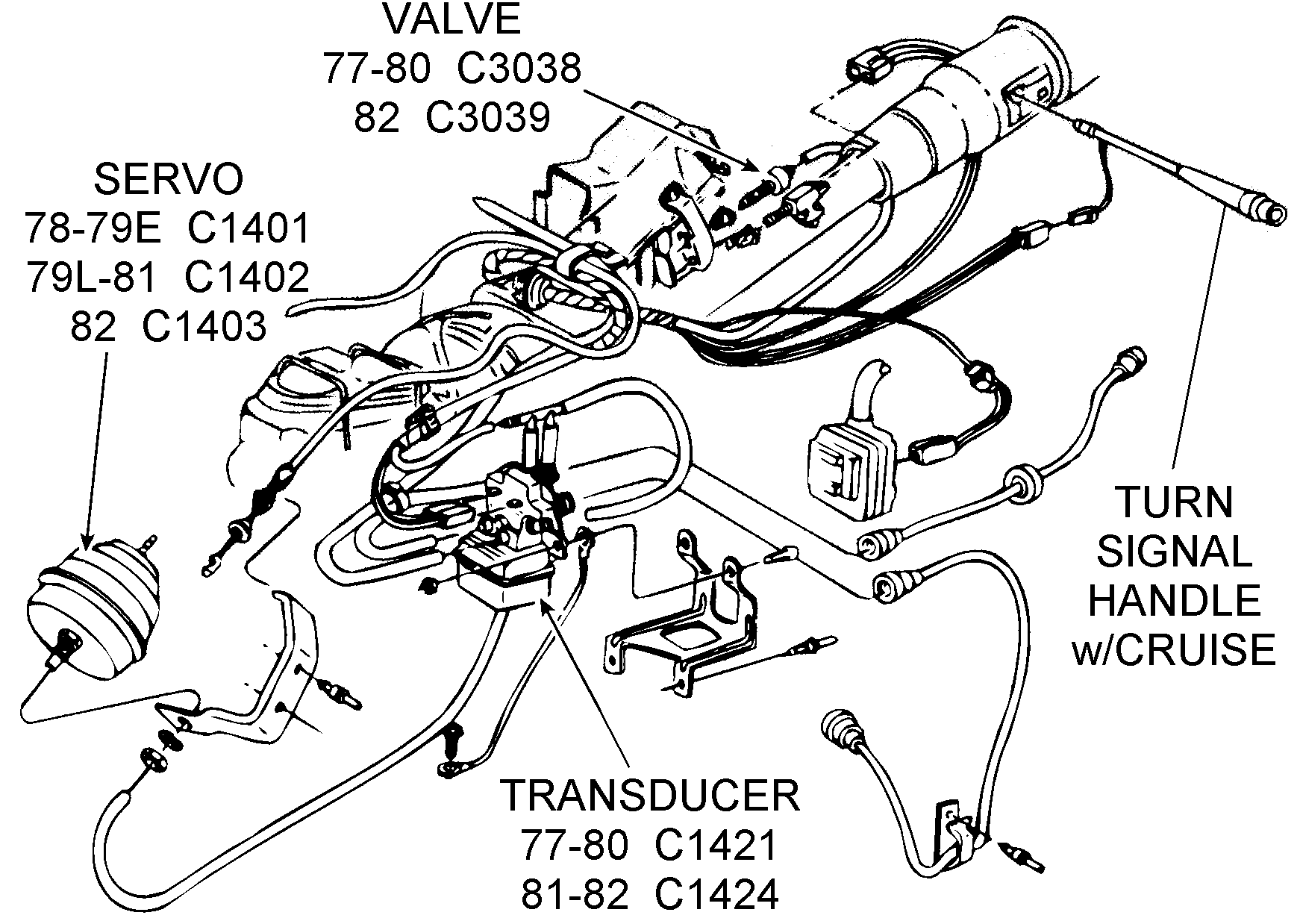 VALVE
77-80 C3038
82 C3039

SERVO
78-79E C1401
79L-81 C1402
82 C1403

TURN
SIGNAL
HANDLE
w/CRUISE

TRANSDUCER
77-80 C1421
81-82 C1424