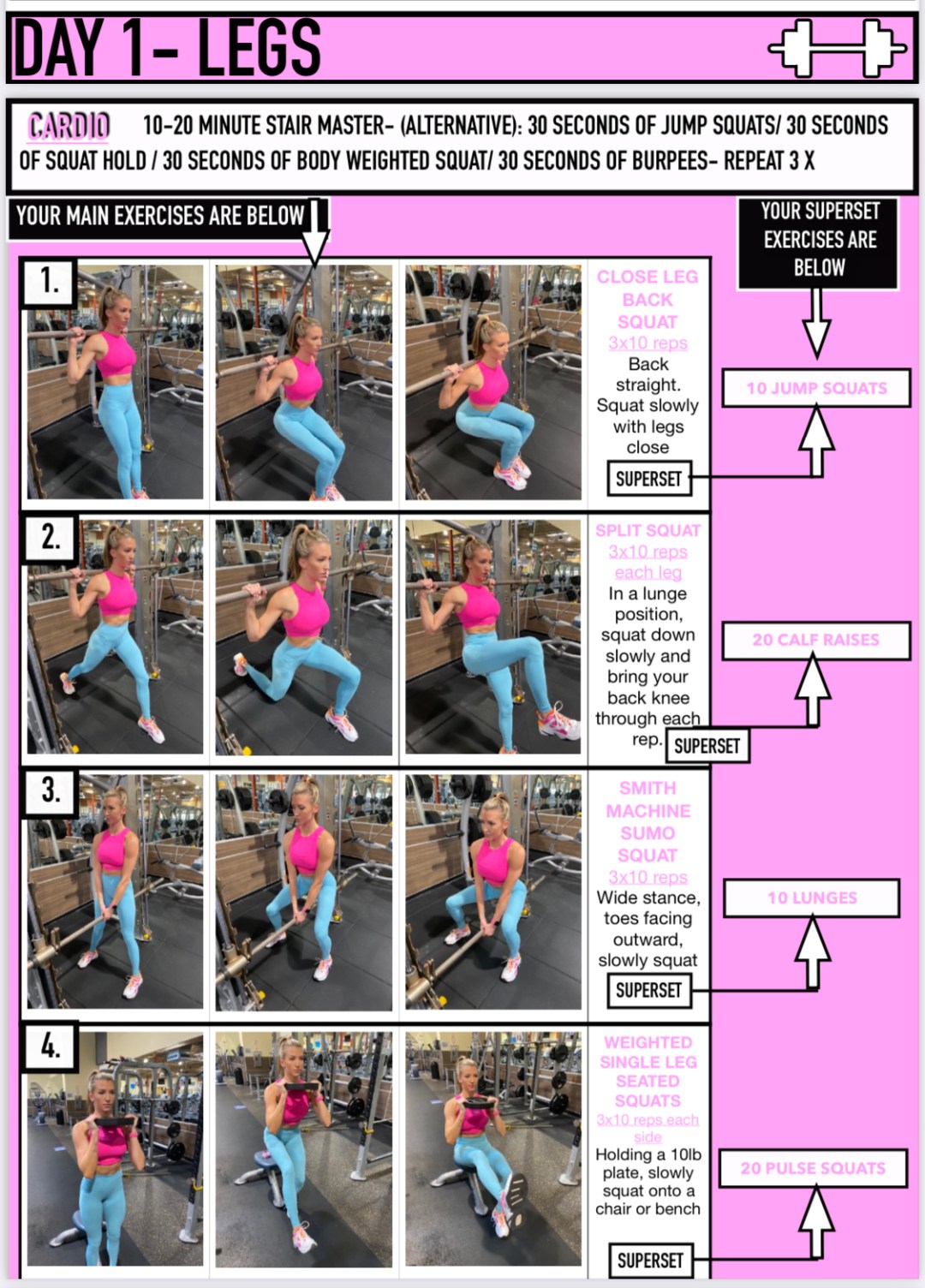 DAY 1- LEGS

CARDIO 10-20 MINUTE STAIR MASTER- (ALTERNATIVE): 30 SECONDS OF JUMP SQUATS/ 30 SECONDS OF SQUAT HOLD / 30 SECONDS OF BODY WEIGHTED SQUAT/ 30 SECONDS OF BURPEES- REPEAT 3 X

YOUR MAIN EXERCISES ARE BELOW

YOUR SUPERSET EXERCISES ARE BELOW

1.

CLOSE LEG BACK SQUAT
3x10 reps
Back straight. Squat slowly with legs close
SUPERSET

10 JUMP SQUATS

2.

SPLIT SQUAT
3x10 reps each leg
In a lunge position, squat down slowly and bring your back knee through each rep.
SUPERSET

20 CALF RAISES

3.

SMITH MACHINE SUMO SQUAT
3x10 reps
Wide stance, toes facing outward, slowly squat
SUPERSET

10 LUNGES

4.

WEIGHTED SINGLE LEG SEATED SQUATS
3x10 reps each side
Holding a 10lb plate, slowly squat onto a chair or bench
SUPERSET

20 PULSE SQUATS