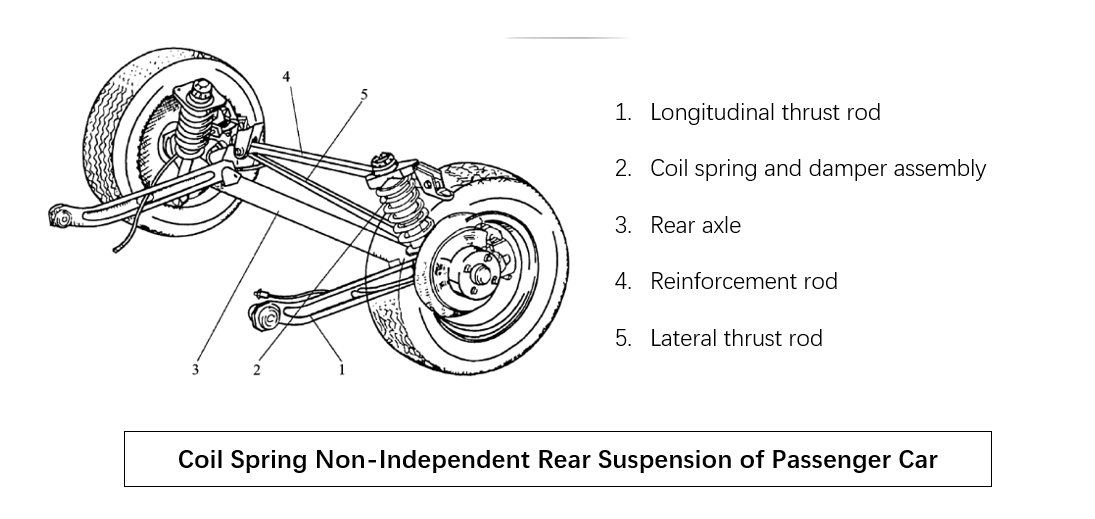 4
5
3
2
1

1. Longitudinal thrust rod
2. Coil spring and damper assembly
3. Rear axle
4. Reinforcement rod
5. Lateral thrust rod

Coil Spring Non-Independent Rear Suspension of Passenger Car