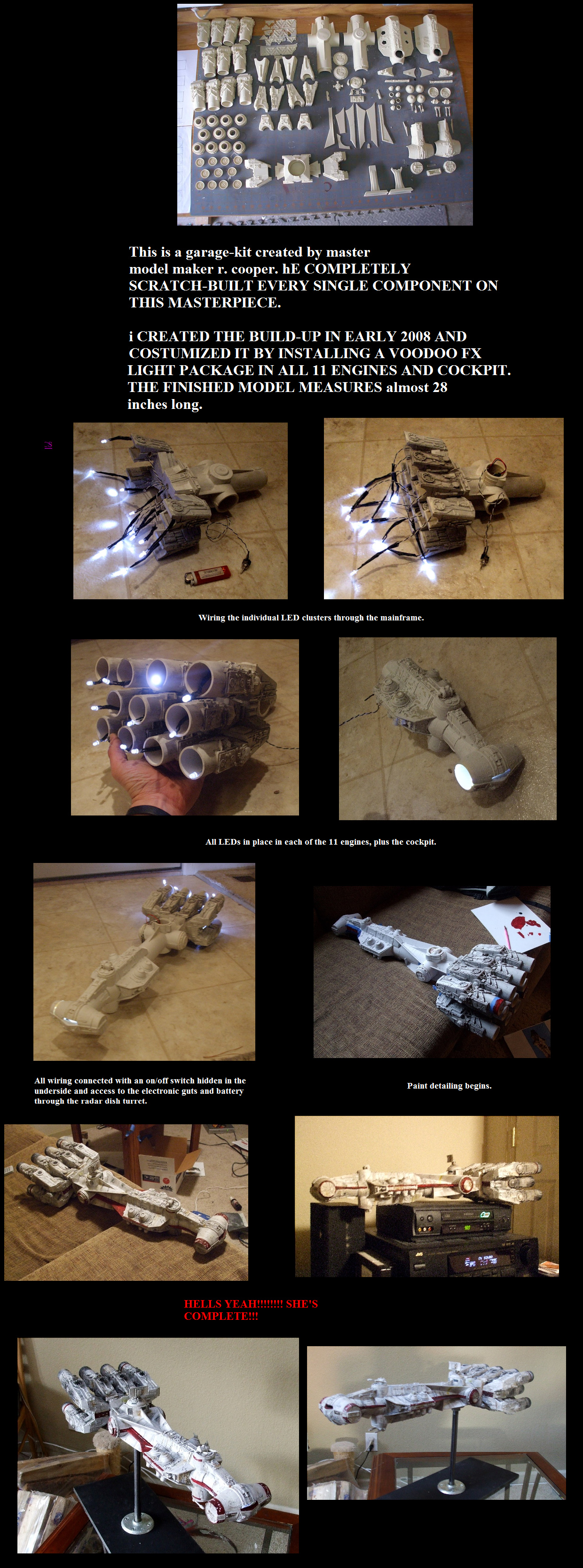 This is a garage-kit created by master model maker r. cooper. hE COMPLETELY SCRATCH-BUILT EVERY SINGLE COMPONENT ON THIS MASTERPIECE.

i CREATED THE BUILD-UP IN EARLY 2008 AND COSTUMIZED IT BY INSTALLING A VOODOO FX LIGHT PACKAGE IN ALL 11 ENGINES AND COCKPIT. THE FINISHED MODEL MEASURES almost 28 inches long.

Wiring the individual LED clusters through the mainframe.

All LEDs in place in each of the 11 engines, plus the cockpit.

All wiring connected with an on/off switch hidden in the underside and access to the electronic guts and battery through the radar dish turret.

Paint detailing begins.

HELLS YEAH!!!!!!!! SHE'S COMPLETE!!!