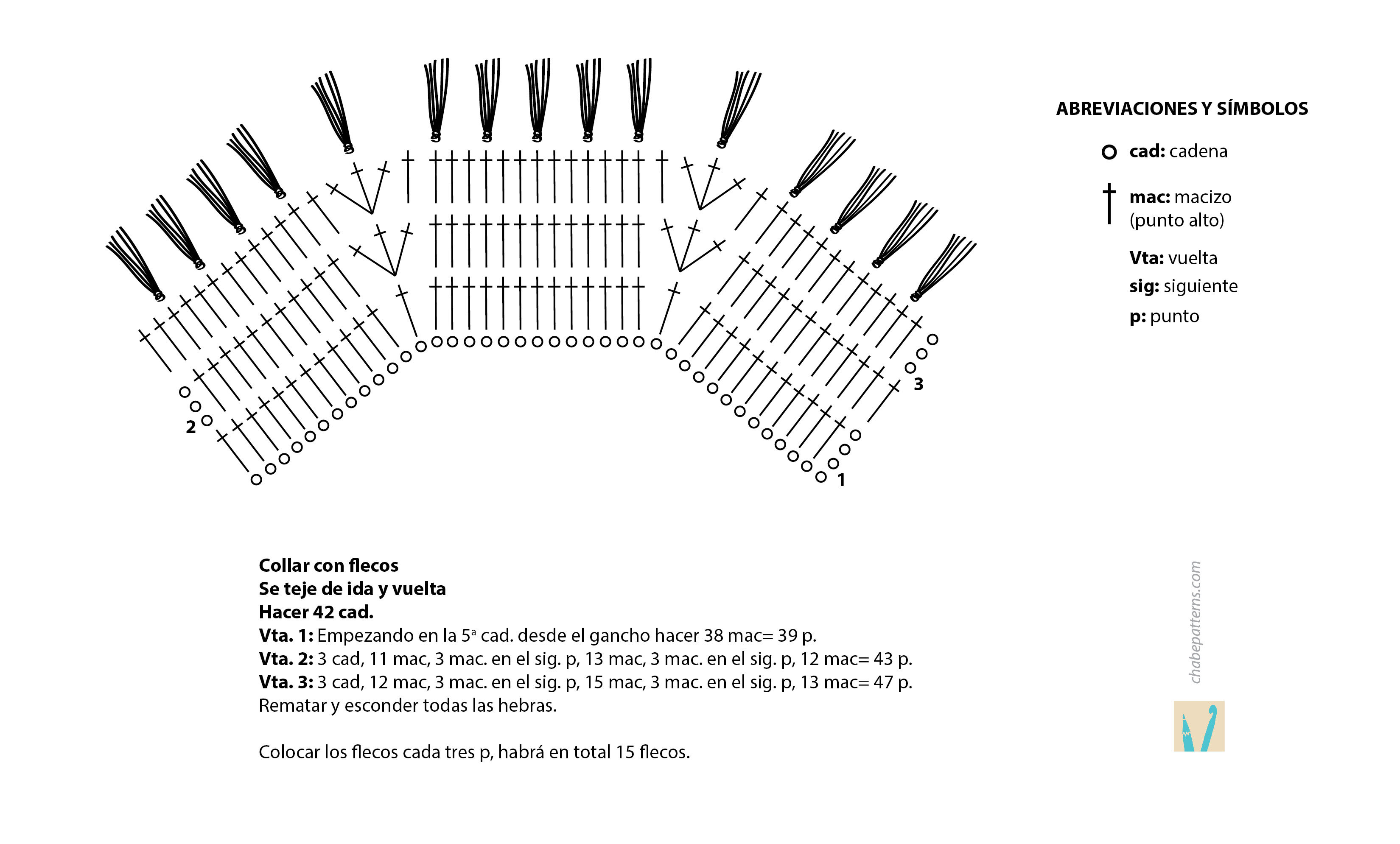 2

3

1

ABREVIACIONES Y SÍMBOLOS

cad: cadena

mac: macizo (punto alto)

Vta: vuelta

sig: siguiente

p: punto

Collar con flecos
Se teje de ida y vuelta
Hacer 42 cad.
Vta. 1: Empezando en la 5ª cad. desde el gancho hacer 38 mac= 39 p.
Vta. 2: 3 cad, 11 mac, 3 mac. en el sig. p, 13 mac, 3 mac. en el sig. p, 12 mac= 43 p.
Vta. 3: 3 cad, 12 mac, 3 mac. en el sig. p, 15 mac, 3 mac. en el sig. p, 13 mac= 47 p.
Rematar y esconder todas las hebras.

Colocar los flecos cada tres p, habrá en total 15 flecos.

chabepatterns.com