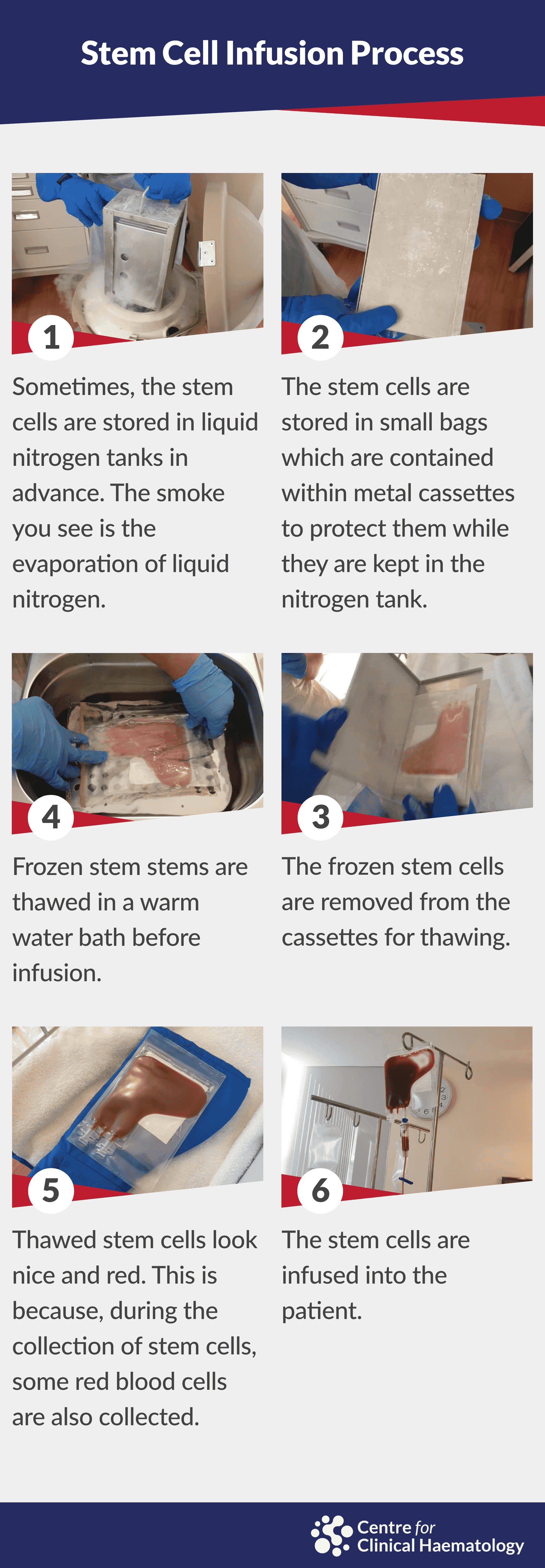 Stem Cell Infusion Process

1

Sometimes, the stem cells are stored in liquid nitrogen tanks in advance. The smoke you see is the evaporation of liquid nitrogen.

2

The stem cells are stored in small bags which are contained within metal cassettes to protect them while they are kept in the nitrogen tank.

4

Frozen stem stems are thawed in a warm water bath before infusion.

3

The frozen stem cells are removed from the cassettes for thawing.

5

Thawed stem cells look nice and red. This is because, during the collection of stem cells, some red blood cells are also collected.

6

The stem cells are infused into the patient.

Centre for Clinical Haematology