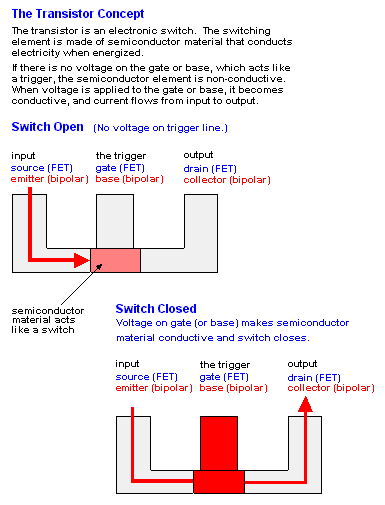 The Transistor Concept

The transistor is an electronic switch. The switching element is made of semiconductor material that conducts electricity when energized.

If there is no voltage on the gate or base, which acts like a trigger, the semiconductor element is non-conductive. When voltage is applied to the gate or base, it becomes conductive, and current flows from input to output.

Switch Open (No voltage on trigger line.)

input
source (FET)
emitter (bipolar)

the trigger
gate (FET)
base (bipolar)

output
drain (FET)
collector (bipolar)

semiconductor material acts like a switch

Switch Closed
Voltage on gate (or base) makes semiconductor material conductive and switch closes.

input
source (FET)
emitter (bipolar)

the trigger
gate (FET)
base (bipolar)

output
drain (FET)
collector (bipolar)