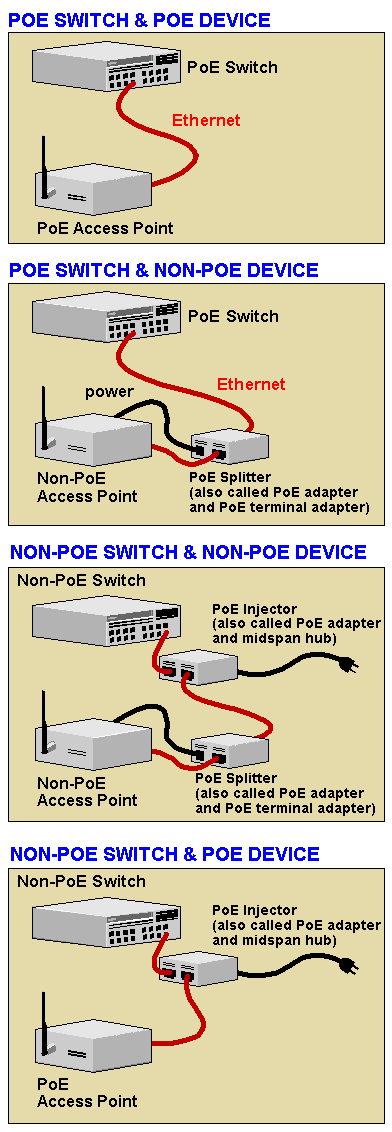 POE SWITCH & POE DEVICE

PoE Switch

Ethernet

PoE Access Point

POE SWITCH & NON-POE DEVICE

PoE Switch

power

Ethernet

Non-PoE Access Point

PoE Splitter (also called PoE adapter and PoE terminal adapter)

NON-POE SWITCH & NON-POE DEVICE

Non-PoE Switch

PoE Injector (also called PoE adapter and midspan hub)

Non-PoE Access Point

PoE Splitter (also called PoE adapter and PoE terminal adapter)

NON-POE SWITCH & POE DEVICE

Non-PoE Switch

PoE Injector (also called PoE adapter and midspan hub)

PoE Access Point