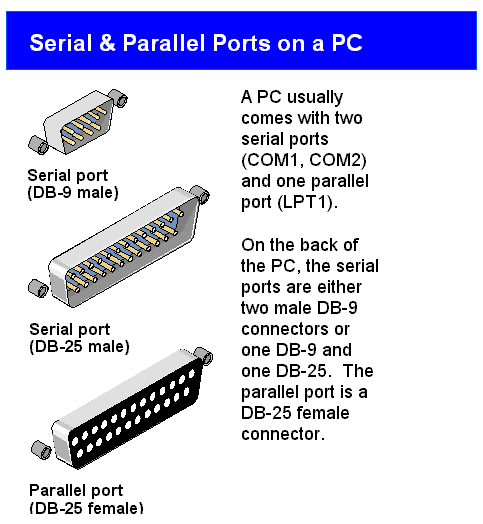 Serial & Parallel Ports on a PC

Serial port
(DB-9 male)

Serial port
(DB-25 male)

Parallel port
(DB-25 female)

A PC usually comes with two serial ports (COM1, COM2) and one parallel port (LPT1).

On the back of the PC, the serial ports are either two male DB-9 connectors or one DB-9 and one DB-25. The parallel port is a DB-25 female connector.