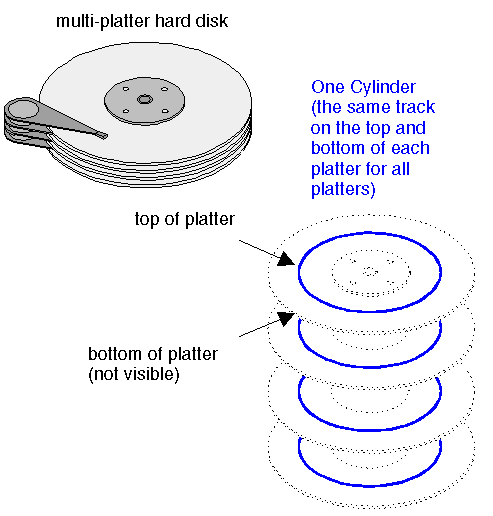 multi-platter hard disk

One Cylinder (the same track on the top and bottom of each platter for all platters)

top of platter

bottom of platter (not visible)