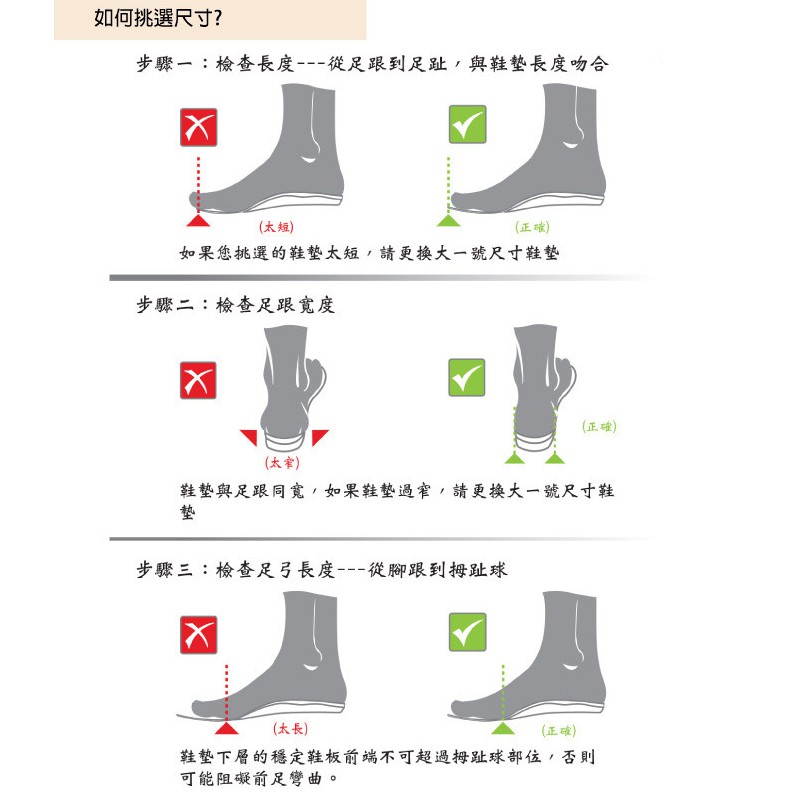 如何挑選尺寸?

步驟一：檢查長度---從足跟到足趾，與鞋墊長度吻合

(太短)

(正確)

如果您挑選的鞋墊太短，請更換大一號尺寸鞋墊

步驟二：檢查足跟寬度

(太窄)

(正確)

鞋墊與足跟同寬，如果鞋墊過窄，請更換大一號尺寸鞋墊

步驟三：檢查足弓長度---從腳跟到拇趾球

(太長)

(正確)

鞋墊下層的穩定鞋板前端不可超過拇趾球部位，否則可能阻礙前足彎曲。