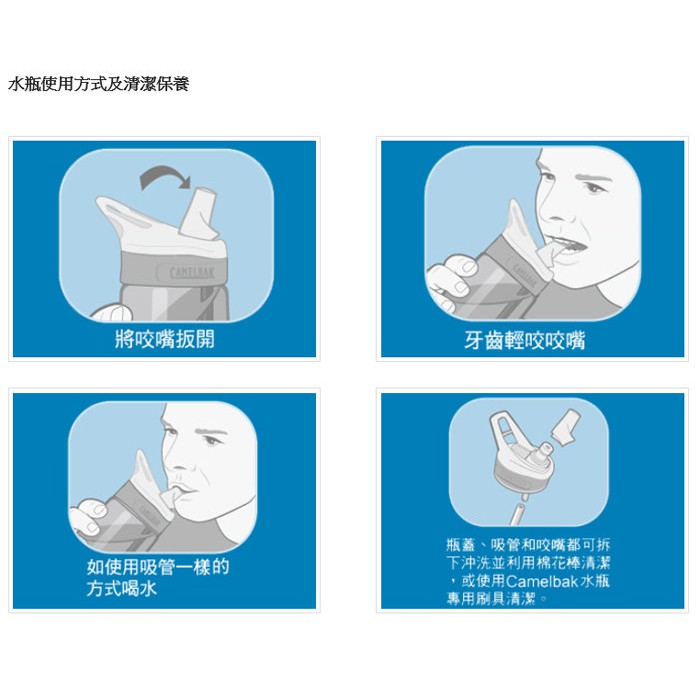 水瓶使用方式及清潔保養

CAMELBAK

將咬嘴扳開

CAMELBAK

牙齒輕咬咬嘴

CAMELBAK

如使用吸管一樣的方式喝水

瓶蓋、吸管和咬嘴都可拆下沖洗並利用棉花棒清潔，或使用Camelbak水瓶專用刷具清潔。