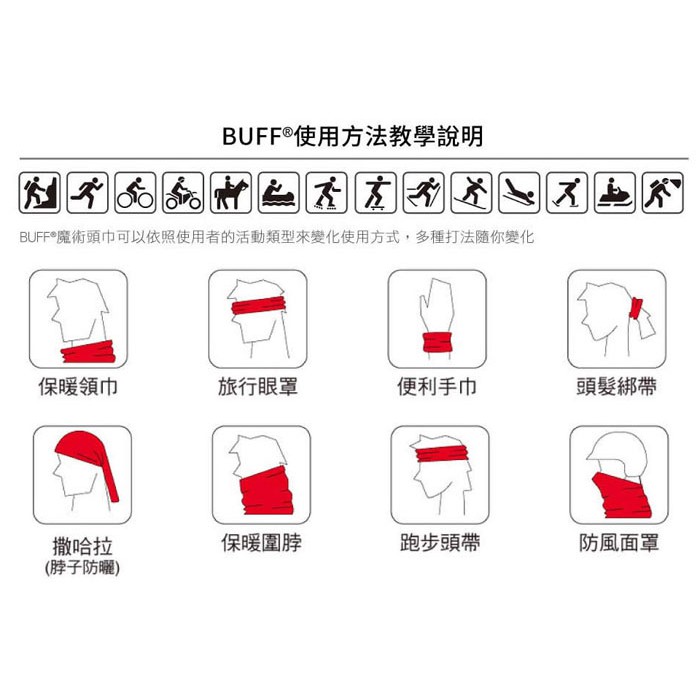 BUFF®使用方法教學說明

BUFF®魔術頭巾可以依照使用者的活動類型來變化使用方式，多種打法隨你變化

保暖領巾

旅行眼罩

便利手巾

頭髮綁帶

撒哈拉
(脖子防曬)

保暖圍脖

跑步頭帶

防風面罩