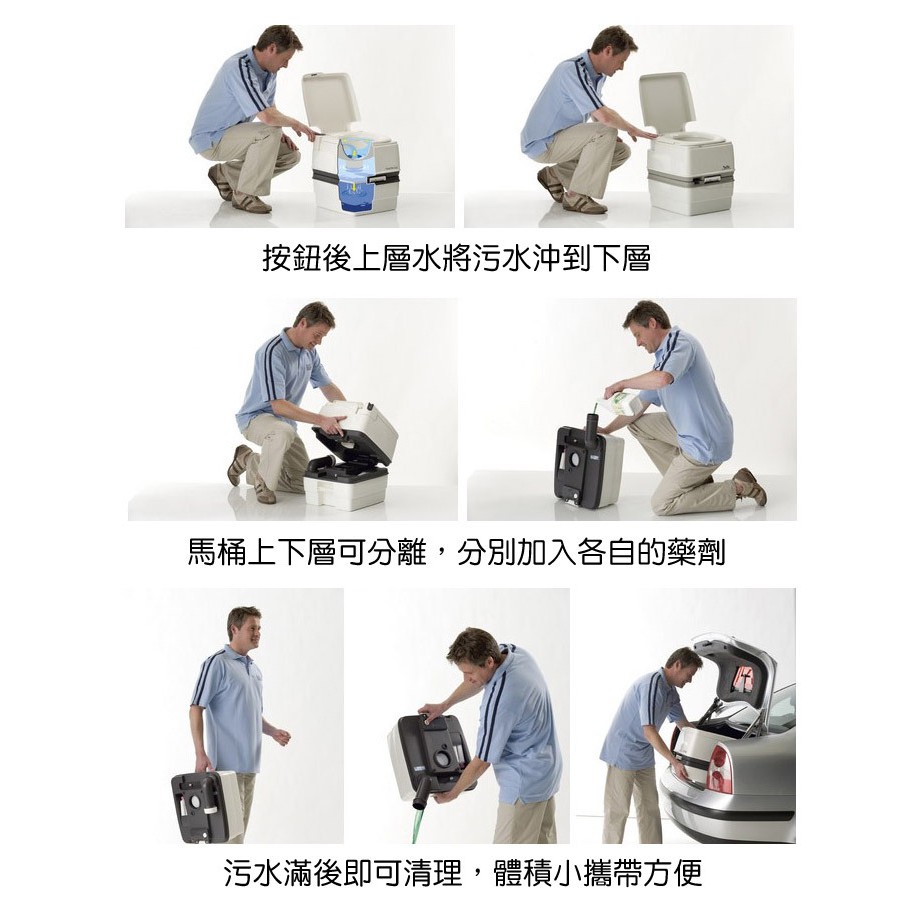 按鈕後上層水將污水沖到下層

馬桶上下層可分離，分別加入各自的藥劑

污水滿後即可清理，體積小攜帶方便