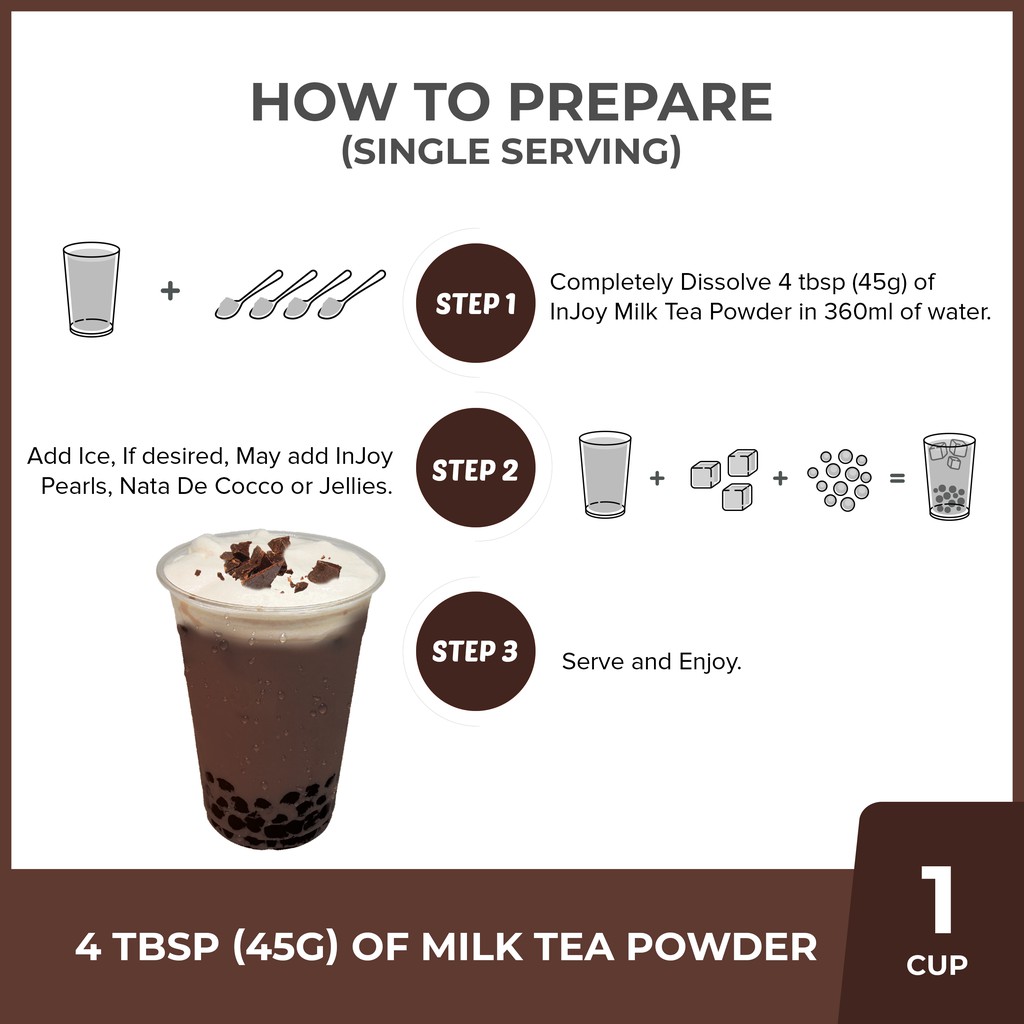 HOW TO PREPARE
(SINGLE SERVING)

+

STEP 1

Completely Dissolve 4 tbsp (45g) of InJoy Milk Tea Powder in 360ml of water.

Add Ice, If desired, May add InJoy Pearls, Nata De Cocco or Jellies.

STEP 2

+ + =

STEP 3

Serve and Enjoy.

4 TBSP (45G) OF MILK TEA POWDER

1
CUP