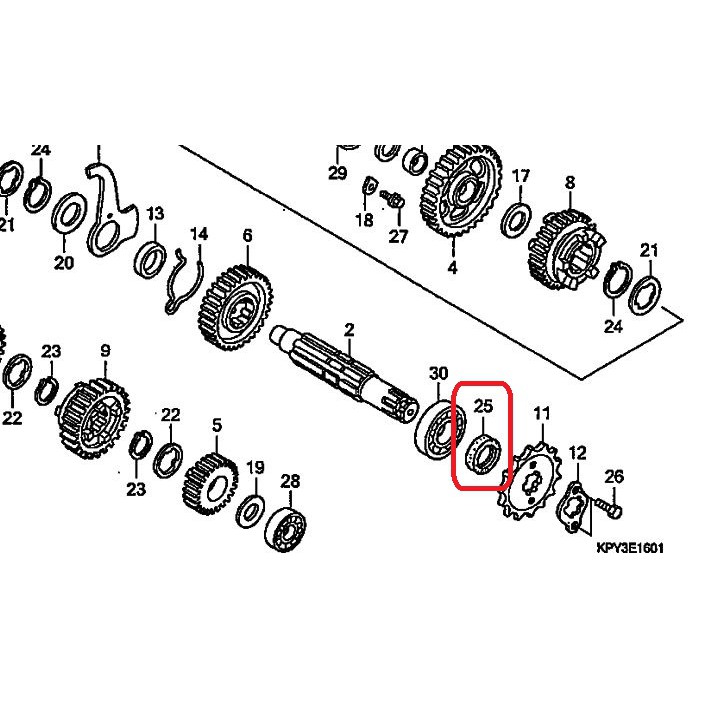 24
21
20
13
14
6
29
18
27
4
17
8
21
24
2
23
9
22
22
23
5
19
28
30
25
11
12
26
KPY3E1601