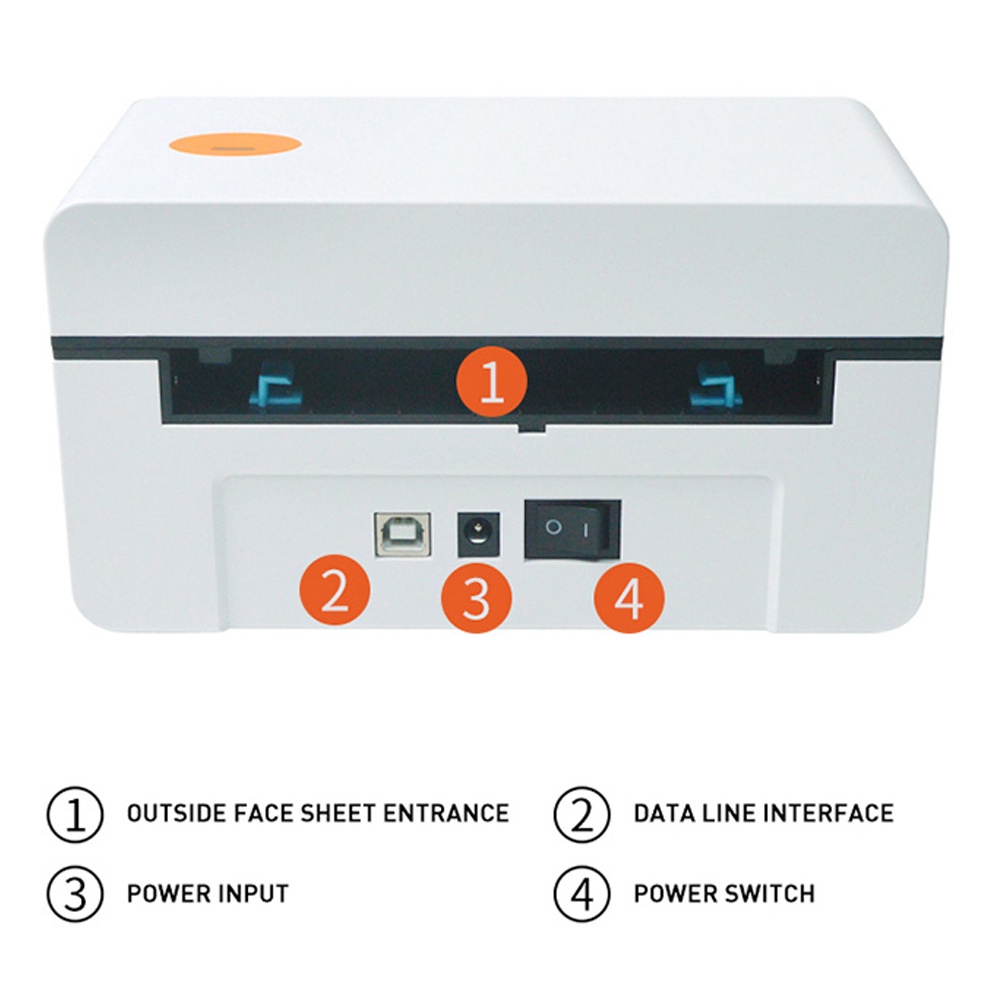 1

2 3 4

1 OUTSIDE FACE SHEET ENTRANCE
2 DATA LINE INTERFACE
3 POWER INPUT
4 POWER SWITCH