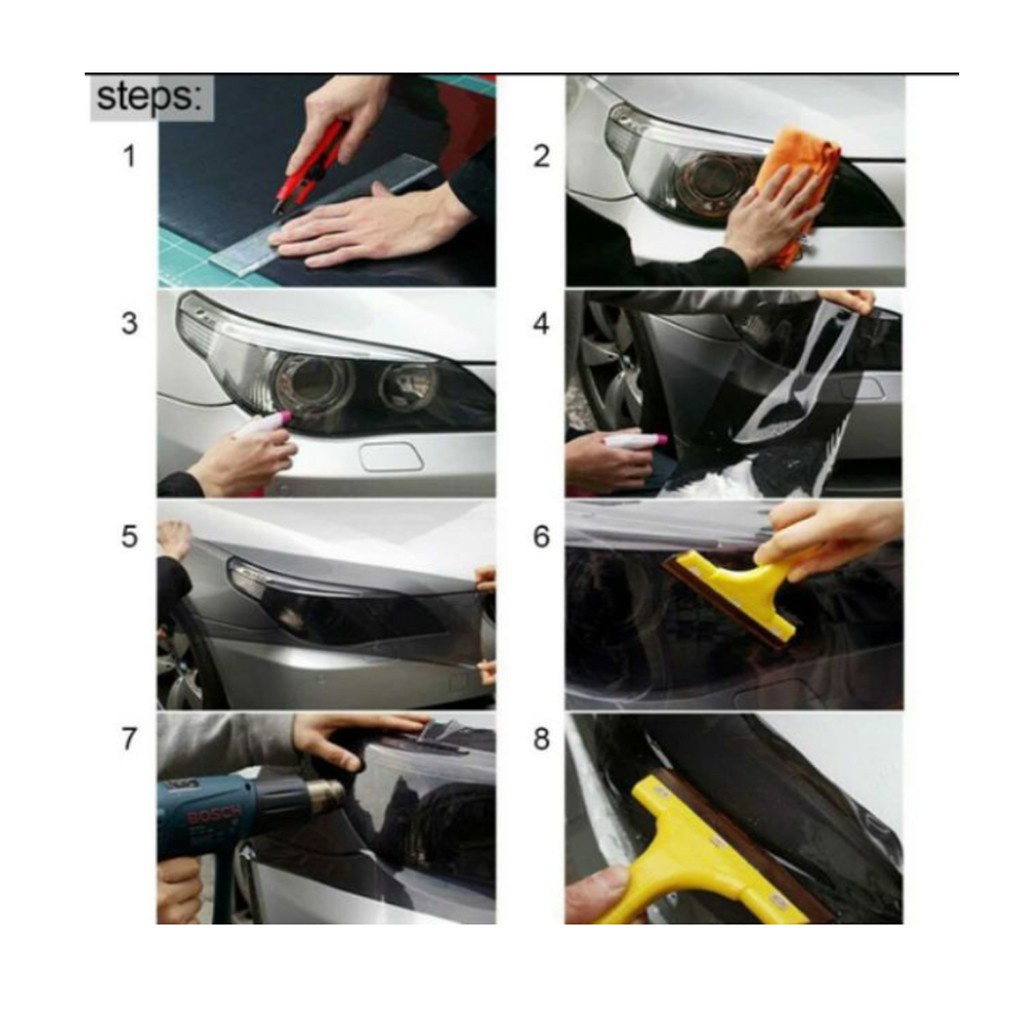 steps:

1

2

3

4

5

6

7

BOSCH

8