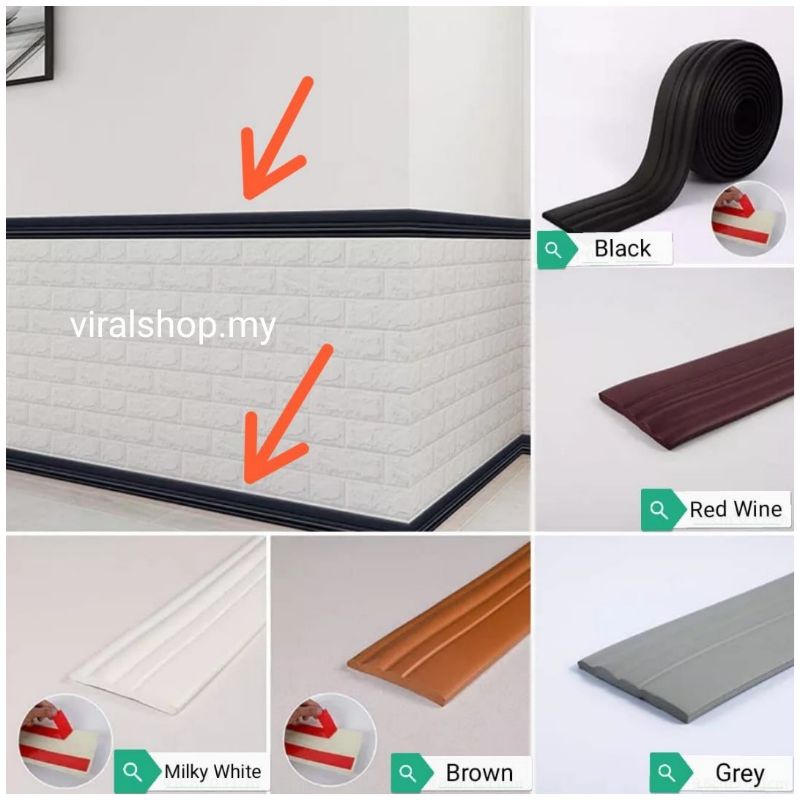 viralshop.my

Black

Red Wine

Milky White

Brown

Grey