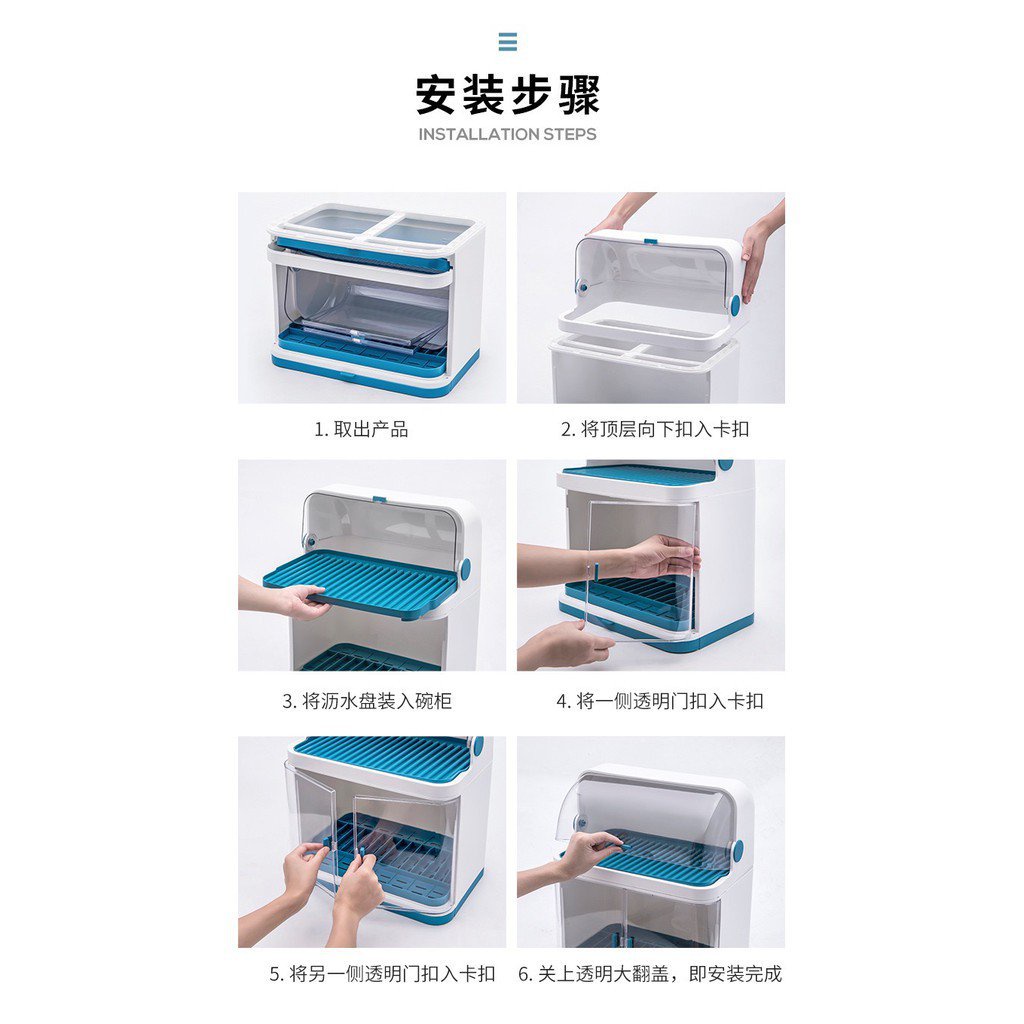 安装步骤
INSTALLATION STEPS

1. 取出产品

2. 将顶层向下扣入卡扣

3. 将沥水盘装入碗柜

4. 将一侧透明门扣入卡扣

5. 将另一侧透明门扣入卡扣

6. 关上透明大翻盖，即安装完成