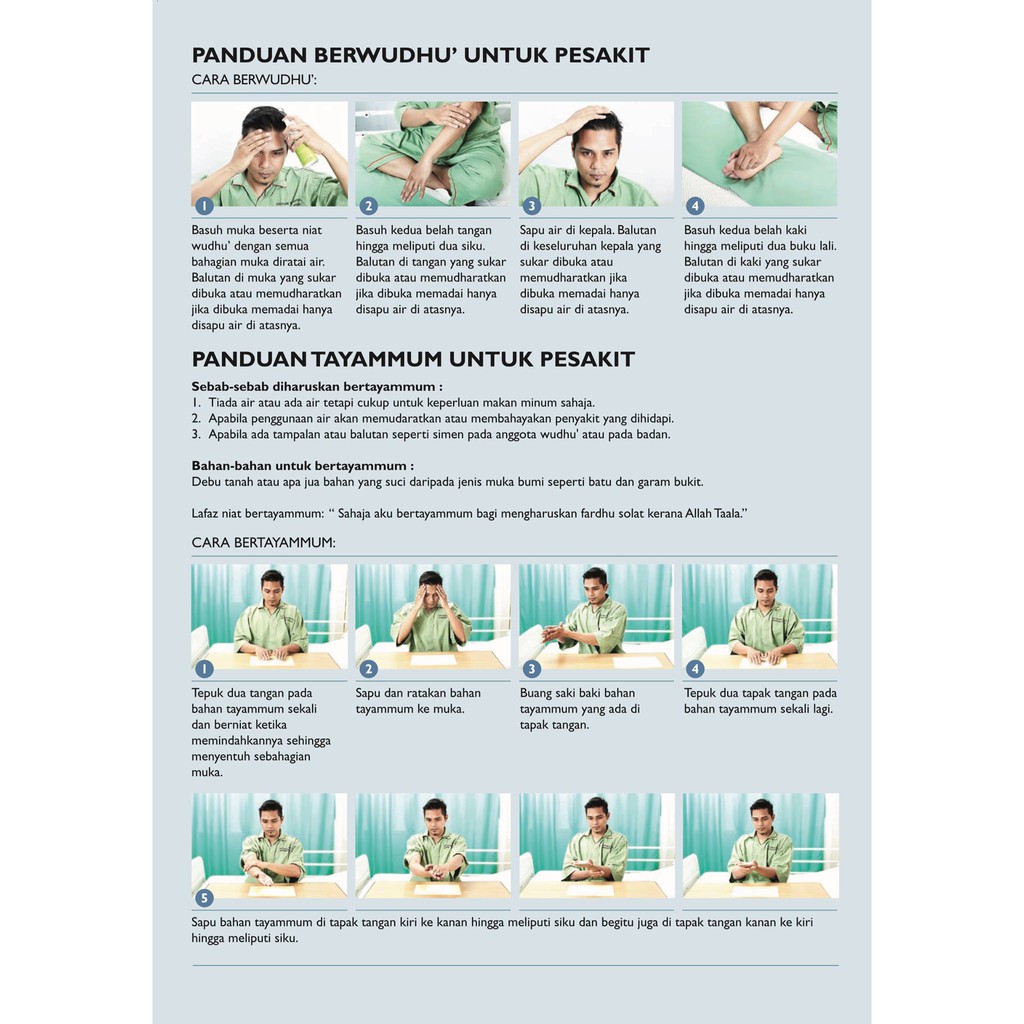 PANDUAN BERWUDHU' UNTUK PESAKIT
CARA BERWUDHU':

1
Basuh muka beserta niat wudhu' dengan semua bahagian muka diratai air. Balutan di muka yang sukar dibuka atau memudharatkan jika dibuka memadai hanya disapu air di atasnya.

2
Basuh kedua belah tangan hingga meliputi dua siku. Balutan di tangan yang sukar dibuka atau memudharatkan jika dibuka memadai hanya disapu air di atasnya.

3
Sapu air di kepala. Balutan di keseluruhan kepala yang sukar dibuka atau memudharatkan jika dibuka memadai hanya disapu air di atasnya.

4
Basuh kedua belah kaki hingga meliputi dua buku lali. Balutan di kaki yang sukar dibuka atau memudharatkan jika dibuka memadai hanya disapu air di atasnya.

PANDUAN TAYAMMUM UNTUK PESAKIT

Sebab-sebab diharuskan bertayammum :
1. Tiada air atau ada air tetapi cukup untuk keperluan makan minum sahaja.
2. Apabila penggunaan air akan memudaratkan atau membahayakan penyakit yang dihidapi.
3. Apabila ada tampalan atau balutan seperti simen pada anggota wudhu' atau pada badan.

Bahan-bahan untuk bertayammum :
Debu tanah atau apa jua bahan yang suci daripada jenis muka bumi seperti batu dan garam bukit.

Lafaz niat bertayammum: " Sahaja aku bertayammum bagi mengharuskan fardhu solat kerana Allah Taala."

CARA BERTAYAMMUM:

1
Tepuk dua tangan pada bahan tayammum sekali dan berniat ketika memindahkannya sehingga menyentuh sebahagian muka.

2
Sapu dan ratakan bahan tayammum ke muka.

3
Buang saki baki bahan tayammum yang ada di tapak tangan.

4
Tepuk dua tapak tangan pada bahan tayammum sekali lagi.

5
Sapu bahan tayammum di tapak tangan kiri ke kanan hingga meliputi siku dan begitu juga di tapak tangan kanan ke kiri hingga meliputi siku.