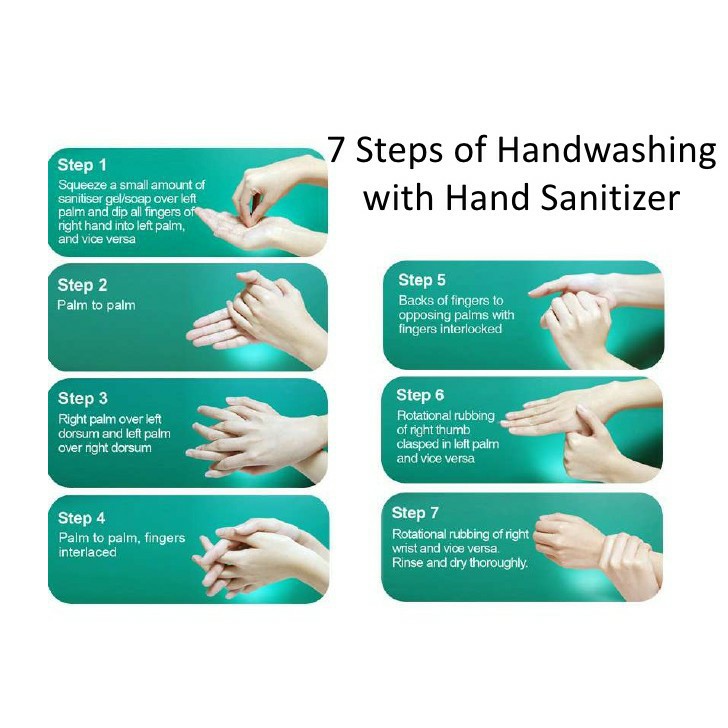 7 Steps of Handwashing with Hand Sanitizer

Step 1
Squeeze a small amount of sanitiser gel/soap over left palm and dip all fingers of right hand into left palm, and vice versa

Step 2
Palm to palm

Step 3
Right palm over left dorsum and left palm over right dorsum

Step 4
Palm to palm, fingers interlaced

Step 5
Backs of fingers to opposing palms with fingers interlocked

Step 6
Rotational rubbing of right thumb clasped in left palm and vice versa

Step 7
Rotational rubbing of right wrist and vice versa. Rinse and dry thoroughly.