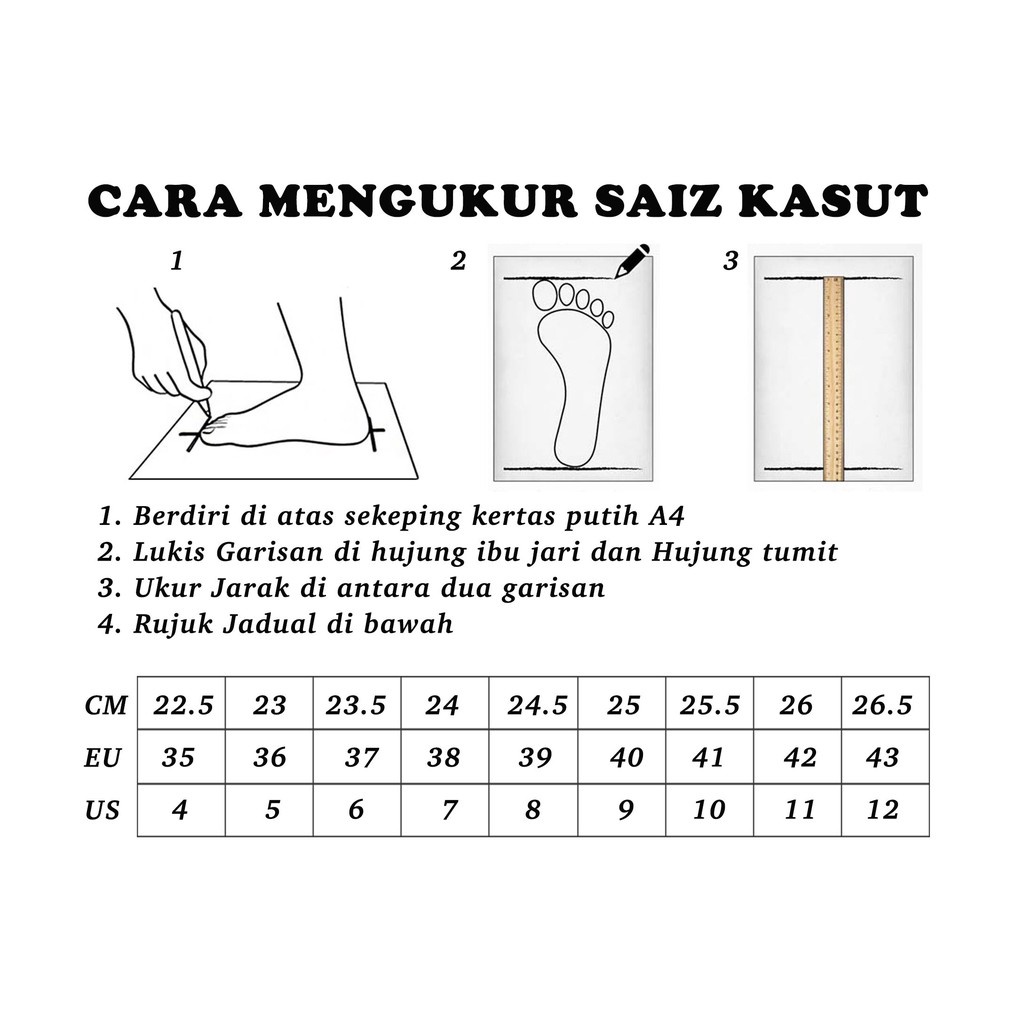 CARA MENGUKUR SAIZ KASUT

1

2

3

1. Berdiri di atas sekeping kertas putih A4
2. Lukis Garisan di hujung ibu jari dan Hujung tumit
3. Ukur Jarak di antara dua garisan
4. Rujuk Jadual di bawah

| CM | 22.5 | 23 | 23.5 | 24 | 24.5 | 25 | 25.5 | 26 | 26.5 |
|---|---|---|---|---|---|---|---|---|---|
| EU | 35 | 36 | 37 | 38 | 39 | 40 | 41 | 42 | 43 |
| US | 4 | 5 | 6 | 7 | 8 | 9 | 10 | 11 | 12 |