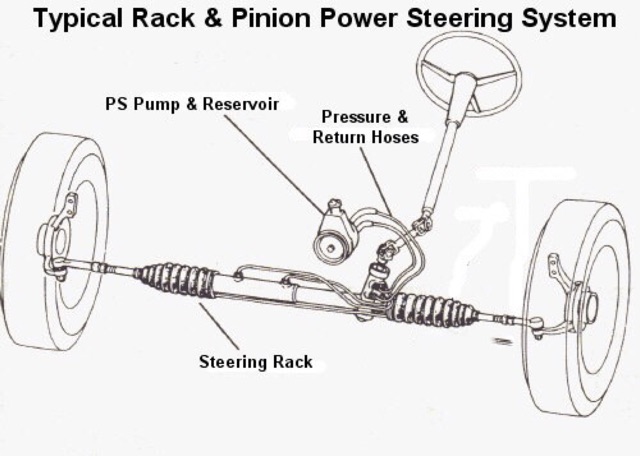 Typical Rack & Pinion Power Steering System

PS Pump & Reservoir

Pressure & Return Hoses

Steering Rack