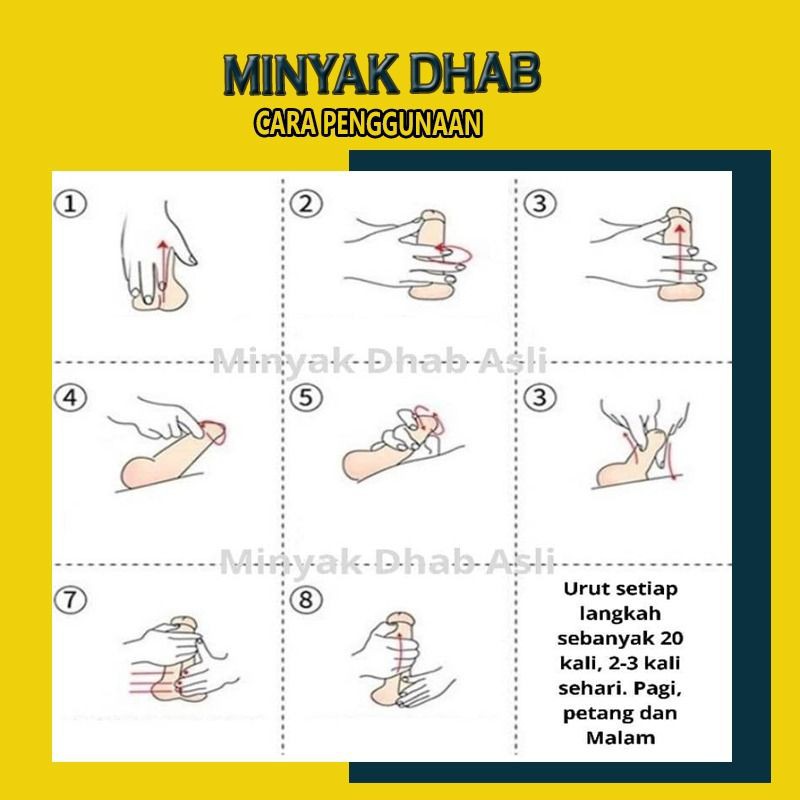 MINYAK DHAB
CARA PENGGUNAAN

①

②

③

Minyak Dhab Asli

④

⑤

③

Minyak Dhab Asli

⑦

⑧

Urut setiap langkah sebanyak 20 kali, 2-3 kali sehari. Pagi, petang dan Malam