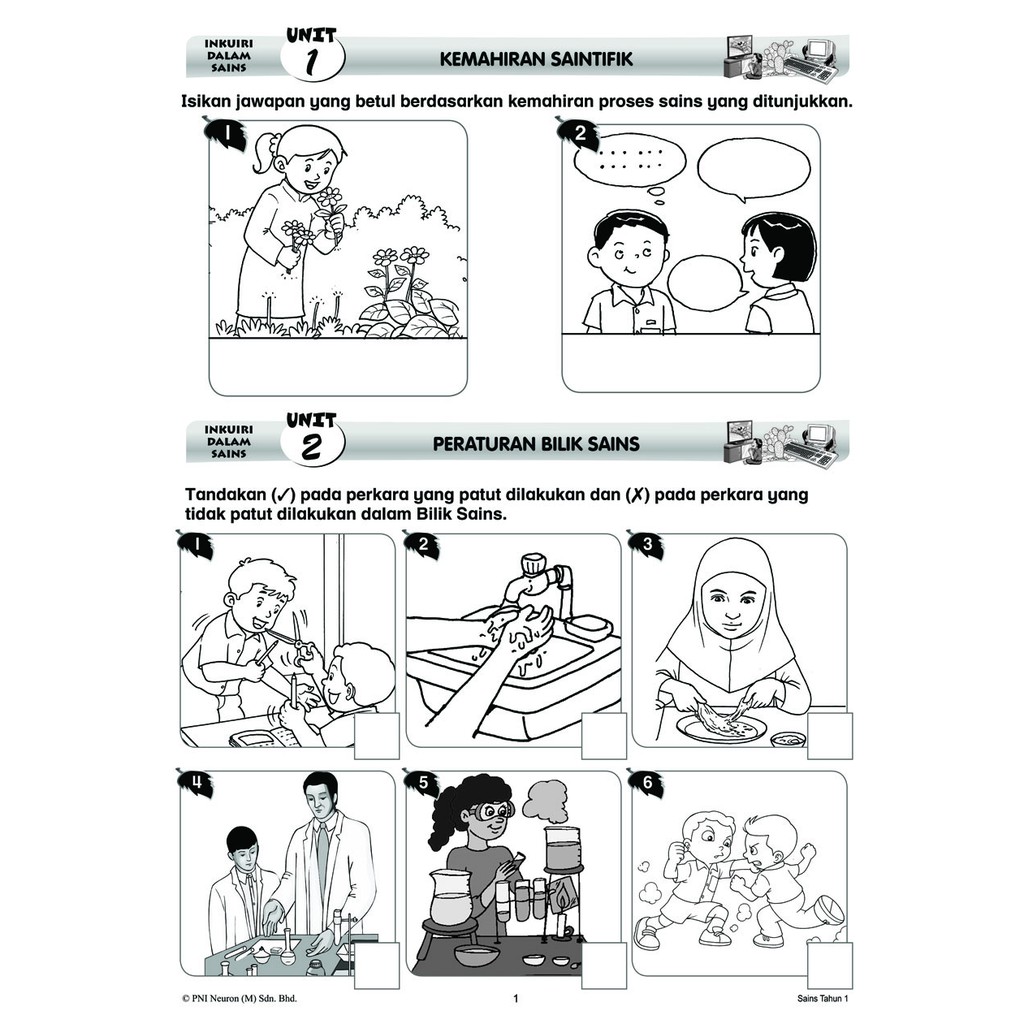 INKUIRI DALAM SAINS

UNIT 1

KEMAHIRAN SAINTIFIK

Isikan jawapan yang betul berdasarkan kemahiran proses sains yang ditunjukkan.

1

2

INKUIRI DALAM SAINS

UNIT 2

PERATURAN BILIK SAINS

Tandakan (✓) pada perkara yang patut dilakukan dan (✗) pada perkara yang tidak patut dilakukan dalam Bilik Sains.

1

2

3

4

5

6

© PNI Neuron (M) Sdn. Bhd.

1

Sains Tahun 1