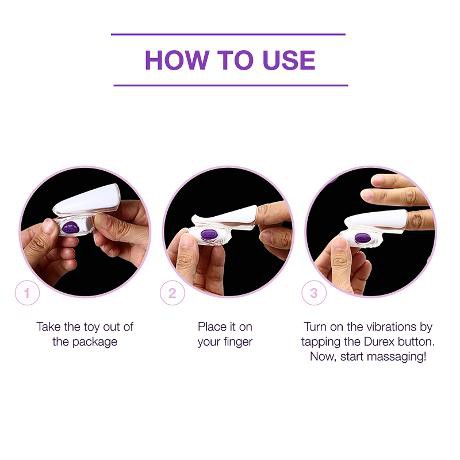 HOW TO USE

1

Take the toy out of the package

2

Place it on your finger

3

Turn on the vibrations by tapping the Durex button. Now, start massaging!