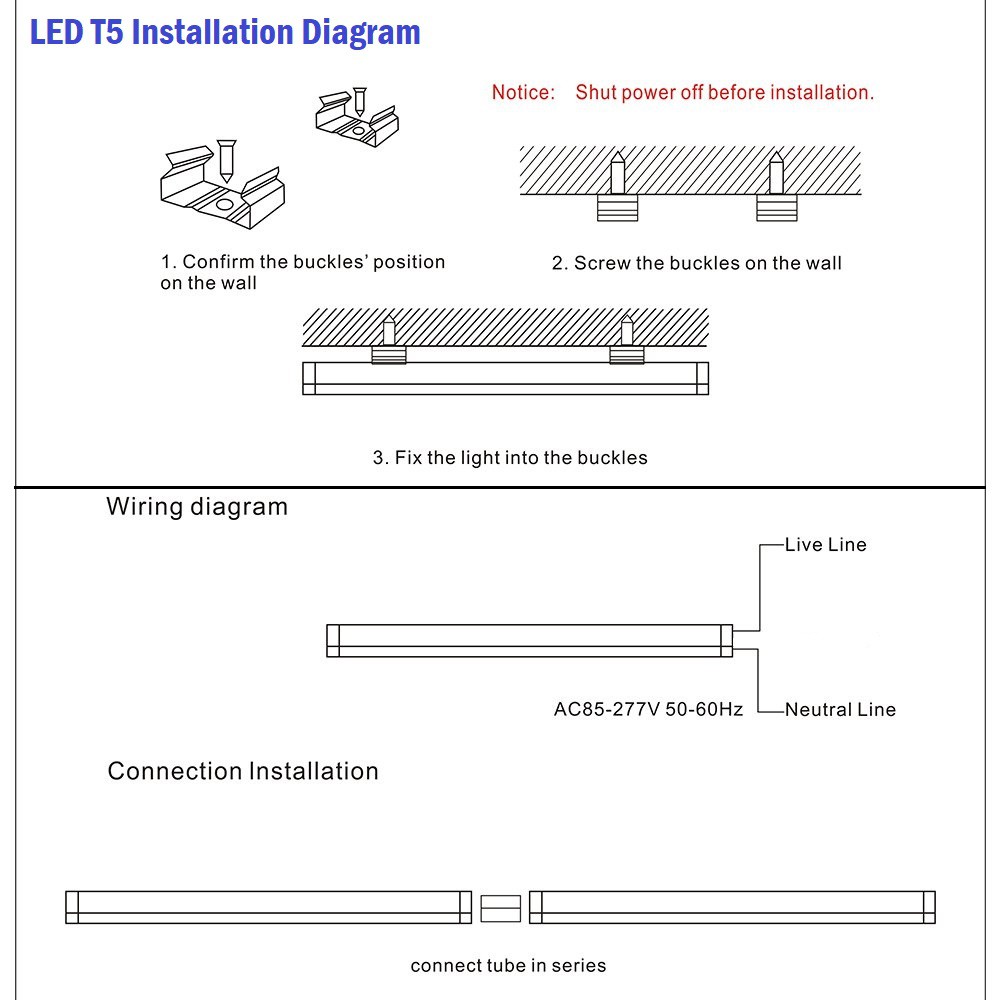 LED T5 Installation Diagram

Notice: Shut power off before installation.

1. Confirm the buckles' position on the wall

2. Screw the buckles on the wall

3. Fix the light into the buckles

Wiring diagram

Live Line

AC85-277V 50-60Hz

Neutral Line

Connection Installation

connect tube in series