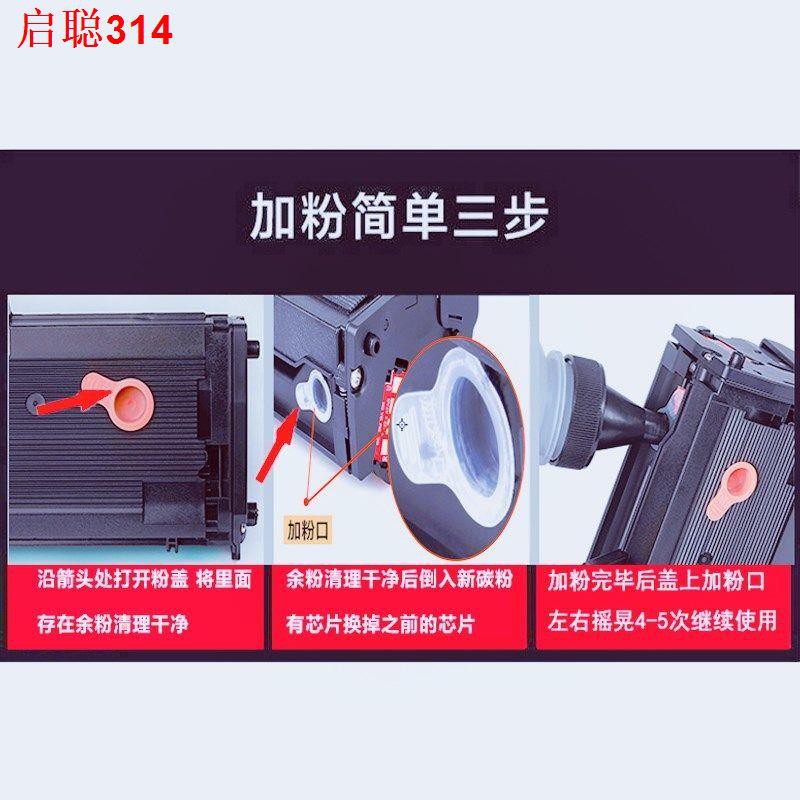 启聪314

加粉简单三步

加粉口

沿箭头处打开粉盖 将里面存在余粉清理干净

余粉清理干净后倒入新碳粉 有芯片换掉之前的芯片

加粉完毕后盖上加粉口 左右摇晃4-5次继续使用