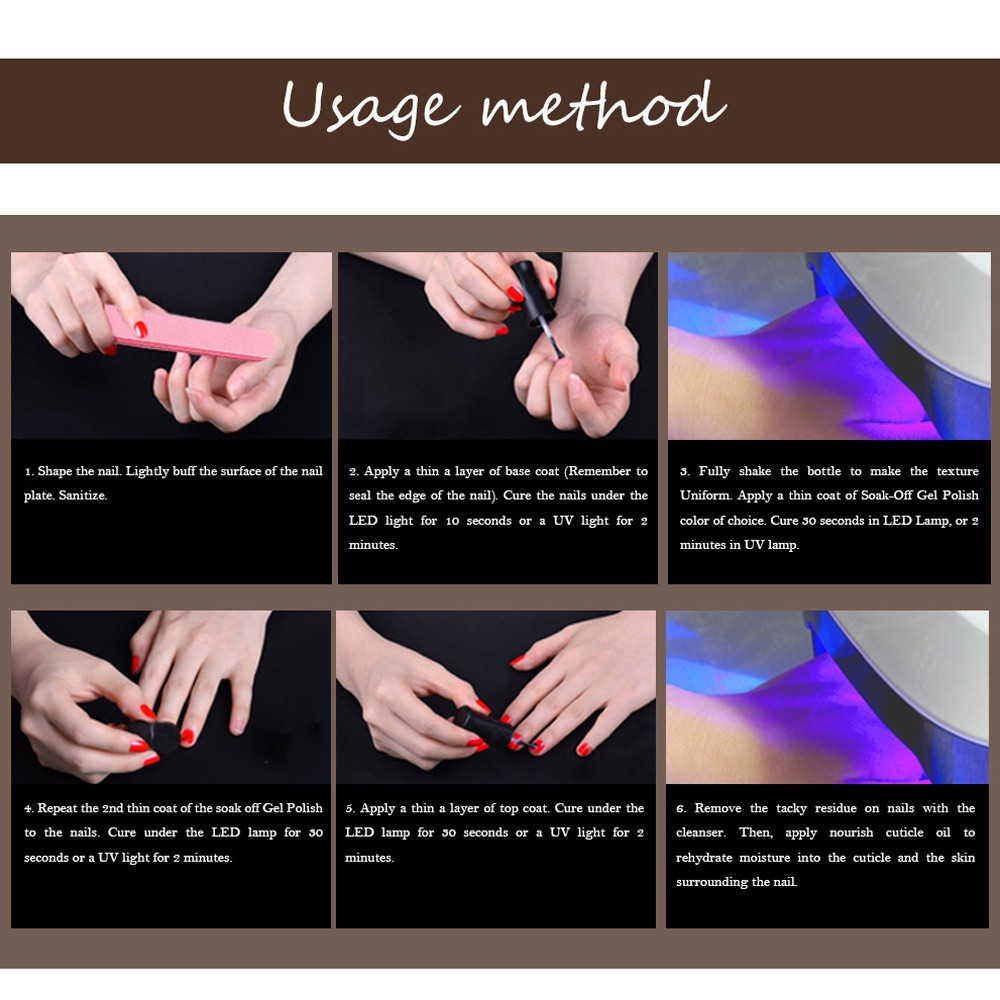 Usage method

1. Shape the nail. Lightly buff the surface of the nail plate. Sanitize.

2. Apply a thin a layer of base coat (Remember to seal the edge of the nail). Cure the nails under the LED light for 10 seconds or a UV light for 2 minutes.

3. Fully shake the bottle to make the texture Uniform. Apply a thin coat of Soak-Off Gel Polish color of choice. Cure 30 seconds in LED Lamp, or 2 minutes in UV lamp.

4. Repeat the 2nd thin coat of the soak off Gel Polish to the nails. Cure under the LED lamp for 30 seconds or a UV light for 2 minutes.

5. Apply a thin a layer of top coat. Cure under the LED lamp for 30 seconds or a UV light for 2 minutes.

6. Remove the tacky residue on nails with the cleanser. Then, apply nourish cuticle oil to rehydrate moisture into the cuticle and the skin surrounding the nail.