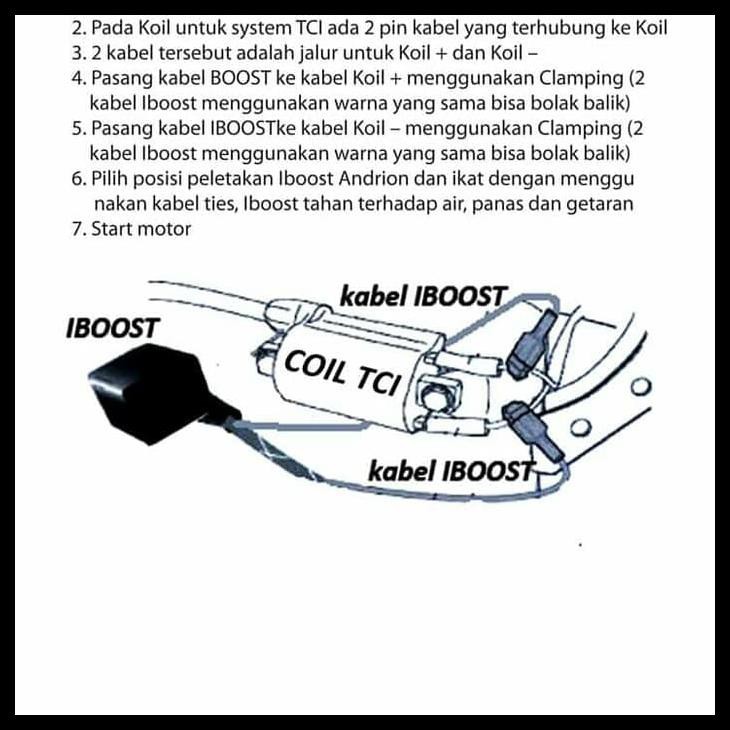 2. Pada Koil untuk system TCI ada 2 pin kabel yang terhubung ke Koil
3. 2 kabel tersebut adalah jalur untuk Koil + dan Koil –
4. Pasang kabel BOOST ke kabel Koil + menggunakan Clamping (2 kabel Iboost menggunakan warna yang sama bisa bolak balik)
5. Pasang kabel IBOOSTke kabel Koil – menggunakan Clamping (2 kabel Iboost menggunakan warna yang sama bisa bolak balik)
6. Pilih posisi peletakan Iboost Andrion dan ikat dengan menggu nakan kabel ties, Iboost tahan terhadap air, panas dan getaran
7. Start motor

kabel IBOOST
IBOOST
COIL TCI
kabel IBOOST