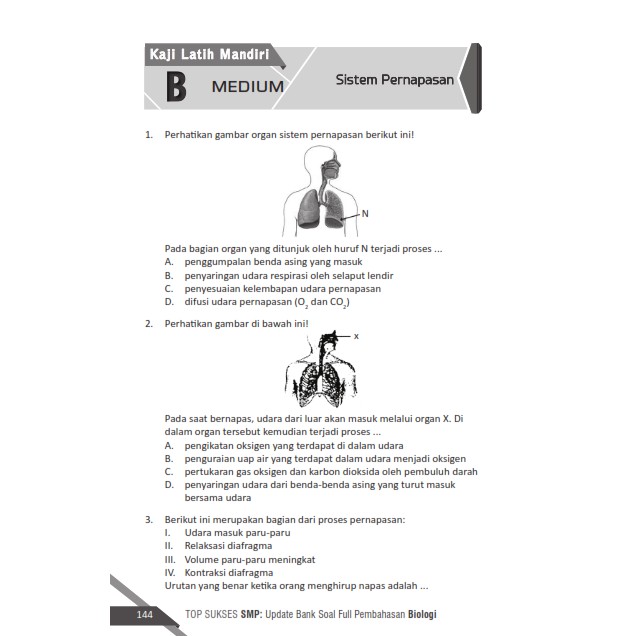 Kaji Latih Mandiri

B MEDIUM

Sistem Pernapasan

1. Perhatikan gambar organ sistem pernapasan berikut ini!

N

Pada bagian organ yang ditunjuk oleh huruf N terjadi proses ...
A. penggumpalan benda asing yang masuk
B. penyaringan udara respirasi oleh selaput lendir
C. penyesuaian kelembapan udara pernapasan
D. difusi udara pernapasan ($O_2$ dan $CO_2$)

2. Perhatikan gambar di bawah ini!

x

Pada saat bernapas, udara dari luar akan masuk melalui organ X. Di dalam organ tersebut kemudian terjadi proses ...
A. pengikatan oksigen yang terdapat di dalam udara
B. penguraian uap air yang terdapat dalam udara menjadi oksigen
C. pertukaran gas oksigen dan karbon dioksida oleh pembuluh darah
D. penyaringan udara dari benda-benda asing yang turut masuk bersama udara

3. Berikut ini merupakan bagian dari proses pernapasan:
I. Udara masuk paru-paru
II. Relaksasi diafragma
III. Volume paru-paru meningkat
IV. Kontraksi diafragma
Urutan yang benar ketika orang menghirup napas adalah ...

144 TOP SUKSES SMP: Update Bank Soal Full Pembahasan Biologi