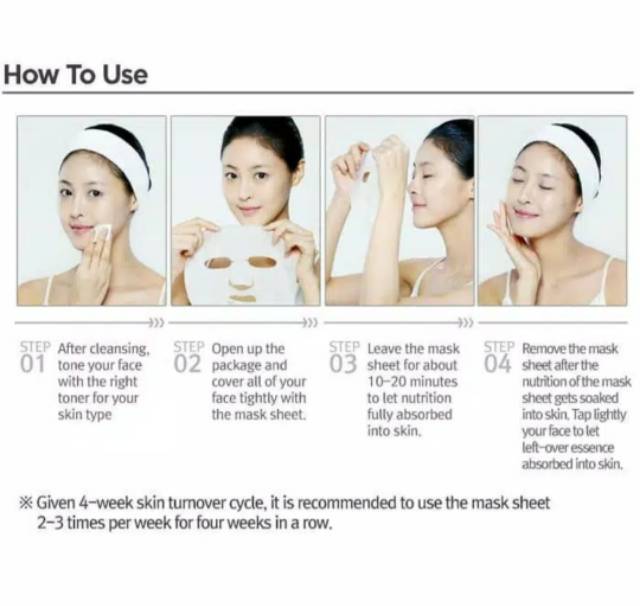 How To Use

STEP 01 After cleansing, tone your face with the right toner for your skin type

STEP 02 Open up the package and cover all of your face tightly with the mask sheet.

STEP 03 Leave the mask sheet for about 10-20 minutes to let nutrition fully absorbed into skin.

STEP 04 Remove the mask sheet after the nutrition of the mask sheet gets soaked into skin. Tap lightly your face to let left-over essence absorbed into skin.

※ Given 4-week skin turnover cycle, it is recommended to use the mask sheet 2-3 times per week for four weeks in a row.