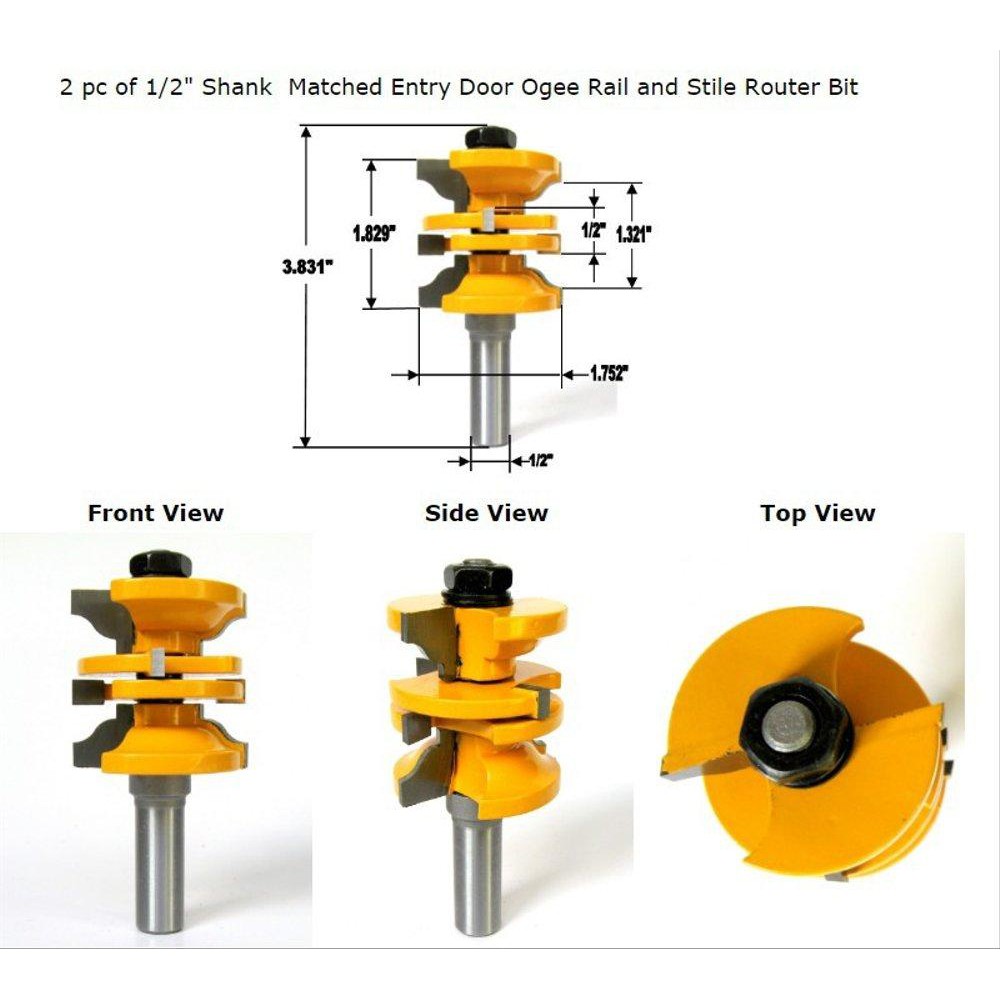 2 pc of 1/2" Shank Matched Entry Door Ogee Rail and Stile Router Bit

3.831"

1.829"

1/2"

1.321"

1.752"

1/2"

Front View

Side View

Top View