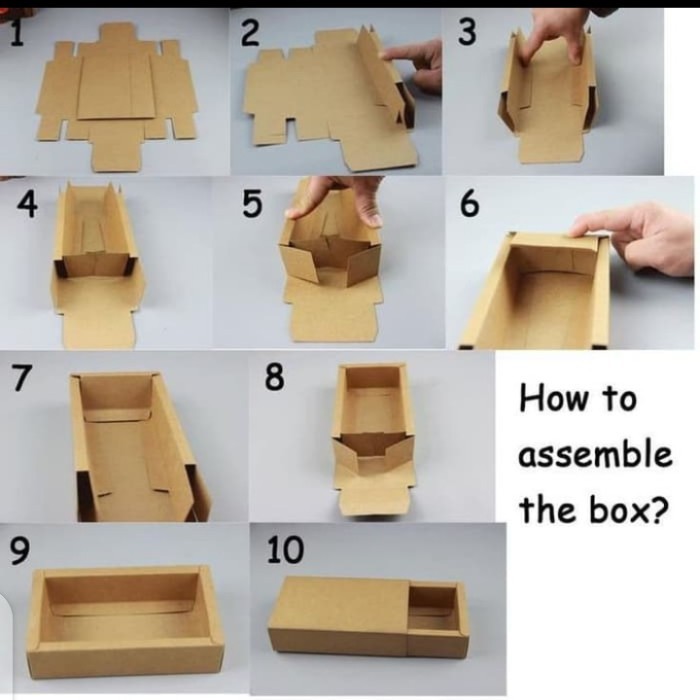 1
2
3
4
5
6
7
8
How to assemble the box?
9
10