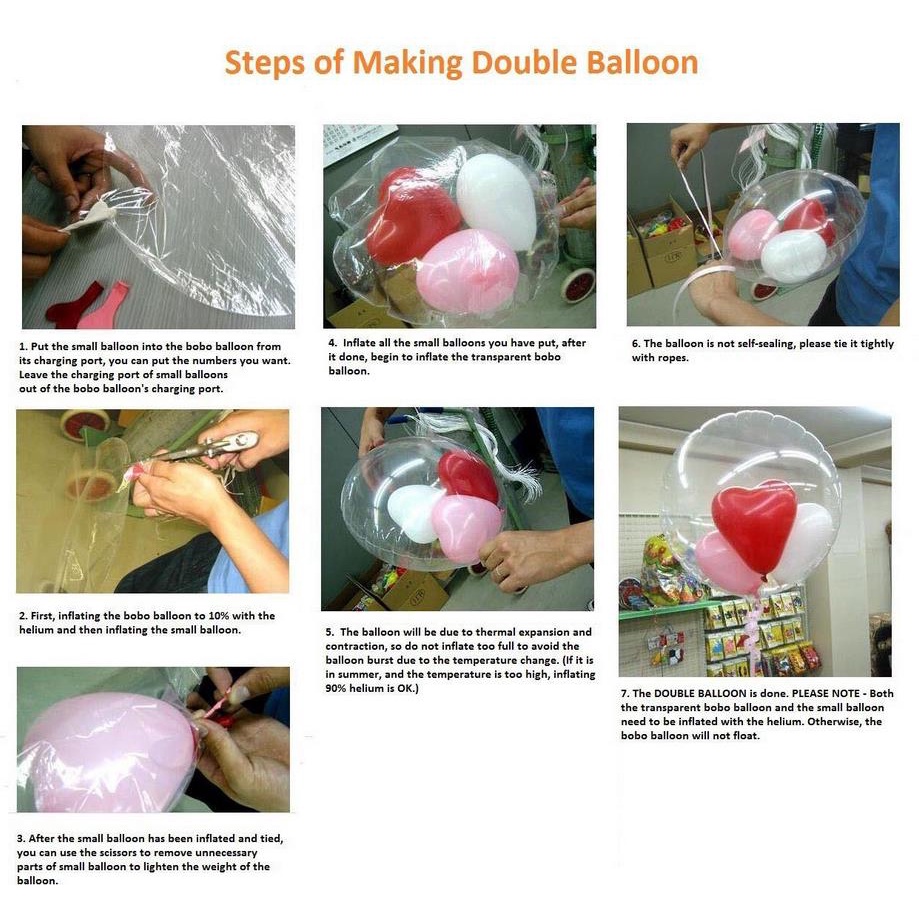 Steps of Making Double Balloon

1. Put the small balloon into the bobo balloon from its charging port, you can put the numbers you want. Leave the charging port of small balloons out of the bobo balloon's charging port.

2. First, inflating the bobo balloon to 10% with the helium and then inflating the small balloon.

3. After the small balloon has been inflated and tied, you can use the scissors to remove unnecessary parts of small balloon to lighten the weight of the balloon.

4. Inflate all the small balloons you have put, after it done, begin to inflate the transparent bobo balloon.

5. The balloon will be due to thermal expansion and contraction, so do not inflate too full to avoid the balloon burst due to the temperature change. (If it is in summer, and the temperature is too high, inflating 90% helium is OK.)

6. The balloon is not self-sealing, please tie it tightly with ropes.

7. The DOUBLE BALLOON is done. PLEASE NOTE - Both the transparent bobo balloon and the small balloon need to be inflated with the helium. Otherwise, the bobo balloon will not float.