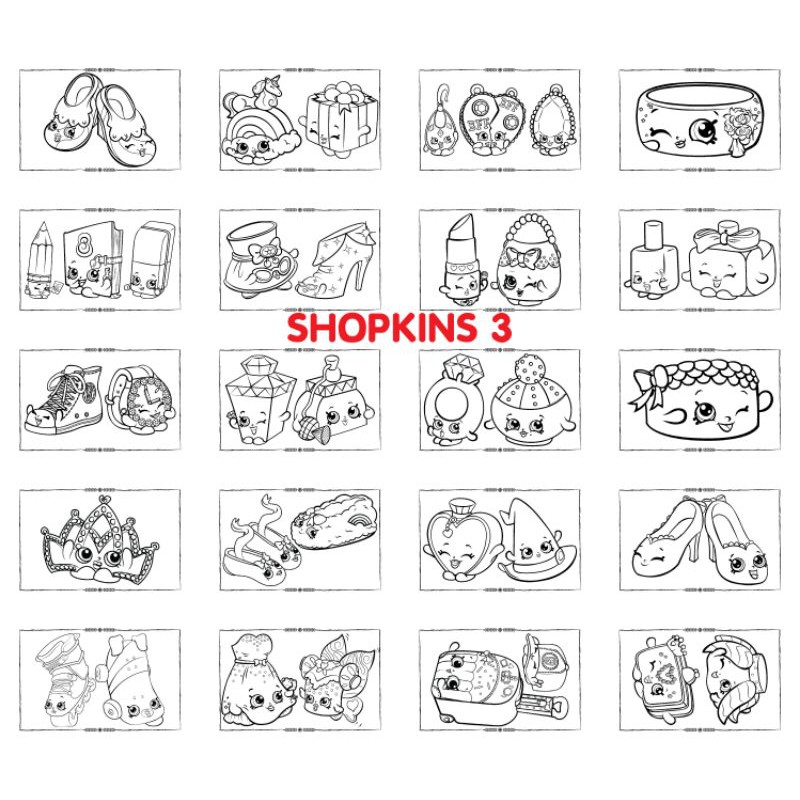 SHOPKINS 3