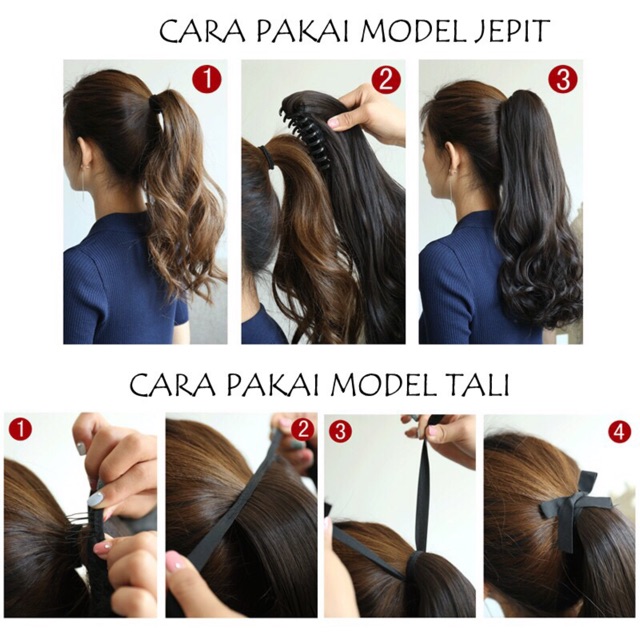 CARA PAKAI MODEL JEPIT

1

2

3

CARA PAKAI MODEL TALI

1

2

3

4